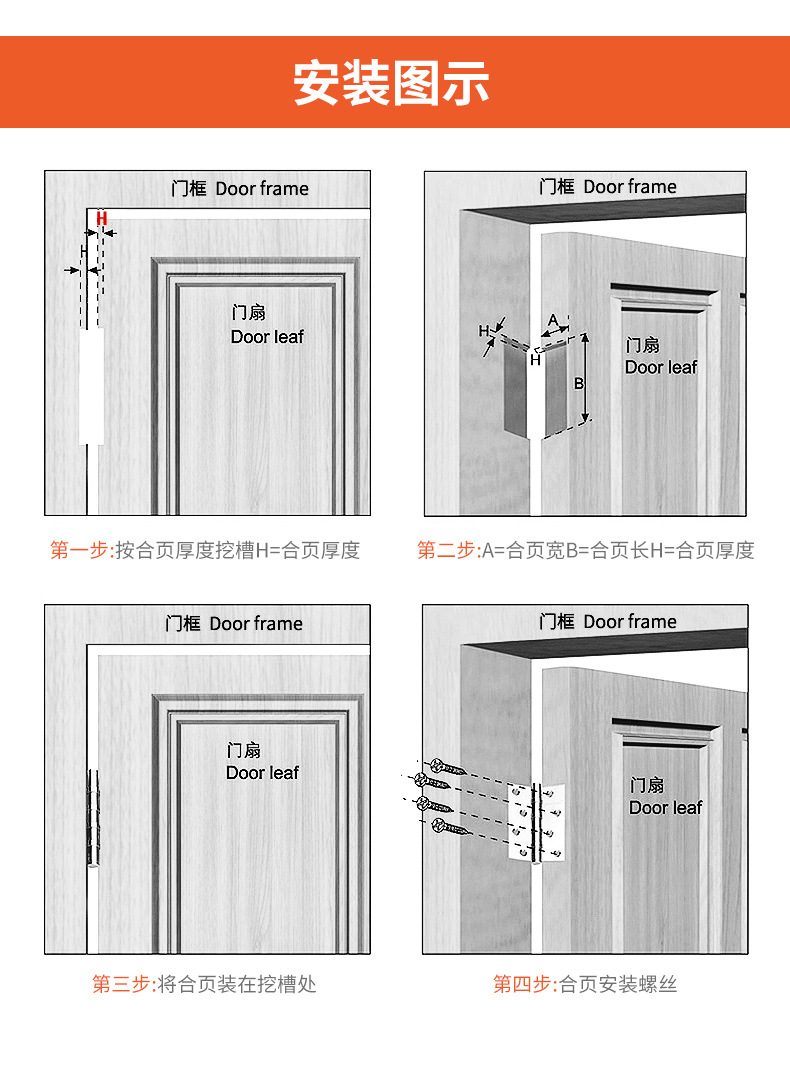 安装图示

门框 Door frame

H

H

门扇
Door leaf

第一步:按合页厚度挖槽H=合页厚度

门框 Door frame

H

A

H

B

门扇
Door leaf

第二步:A=合页宽B=合页长H=合页厚度

门框 Door frame

门扇
Door leaf

第三步:将合页装在挖槽处

门框 Door frame

门扇
Door leaf

第四步:合页安装螺丝