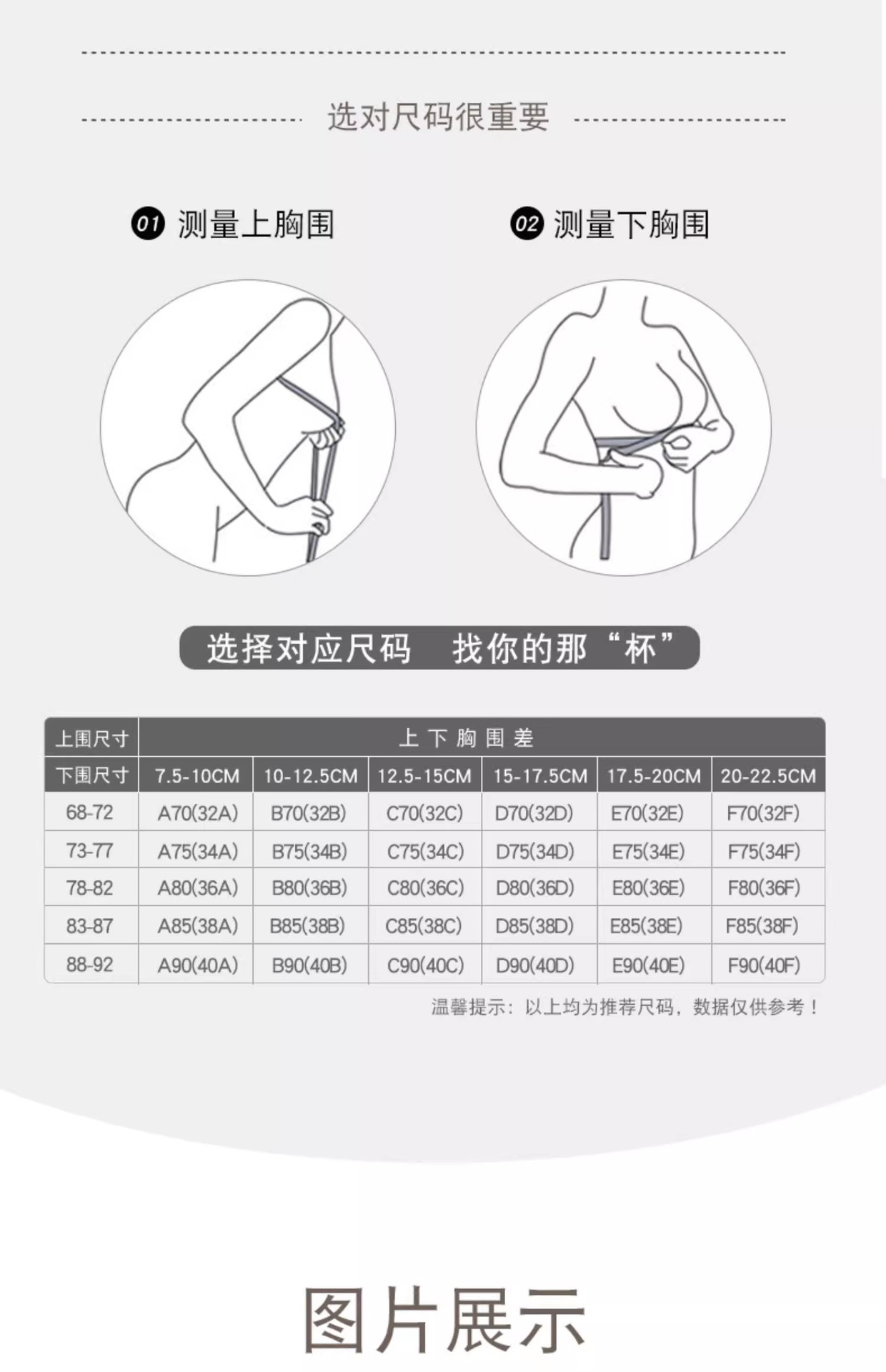 选对尺码很重要

01 测量上胸围

02 测量下胸围

选择对应尺码　找你的那“杯”

| 上围尺寸 | 上下胸围差 | | | | | |
|---|---|---|---|---|---|---|
| 下围尺寸 | 7.5-10CM | 10-12.5CM | 12.5-15CM | 15-17.5CM | 17.5-20CM | 20-22.5CM |
| 68-72 | A70(32A) | B70(32B) | C70(32C) | D70(32D) | E70(32E) | F70(32F) |
| 73-77 | A75(34A) | B75(34B) | C75(34C) | D75(34D) | E75(34E) | F75(34F) |
| 78-82 | A80(36A) | B80(36B) | C80(36C) | D80(36D) | E80(36E) | F80(36F) |
| 83-87 | A85(38A) | B85(38B) | C85(38C) | D85(38D) | E85(38E) | F85(38F) |
| 88-92 | A90(40A) | B90(40B) | C90(40C) | D90(40D) | E90(40E) | F90(40F) |

温馨提示：以上均为推荐尺码，数据仅供参考！

图片展示