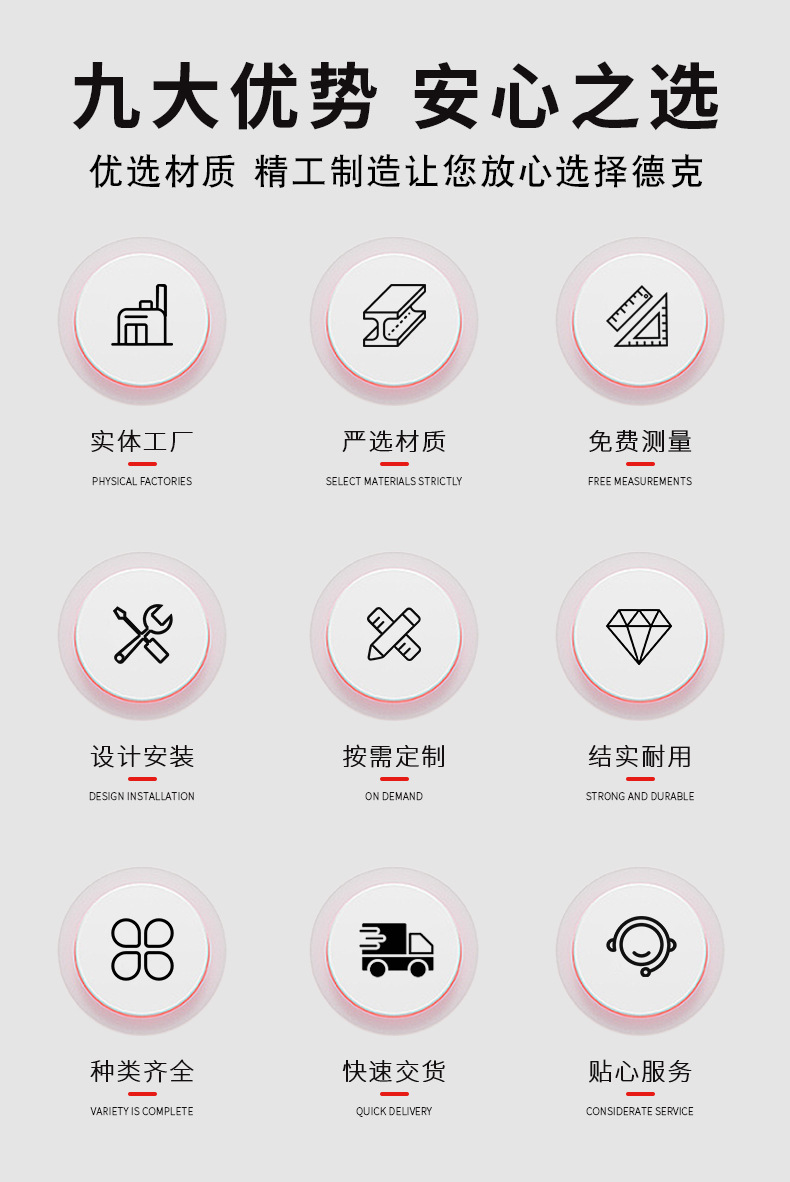 九大优势 安心之选

优选材质 精工制造让您放心选择德克

实体工厂

PHYSICAL FACTORIES

严选材质

SELECT MATERIALS STRICTLY

免费测量

FREE MEASUREMENTS

设计安装

DESIGN INSTALLATION

按需定制

ON DEMAND

结实耐用

STRONG AND DURABLE

种类齐全

VARIETY IS COMPLETE

快速交货

QUICK DELIVERY

贴心服务

CONSIDERATE SERVICE