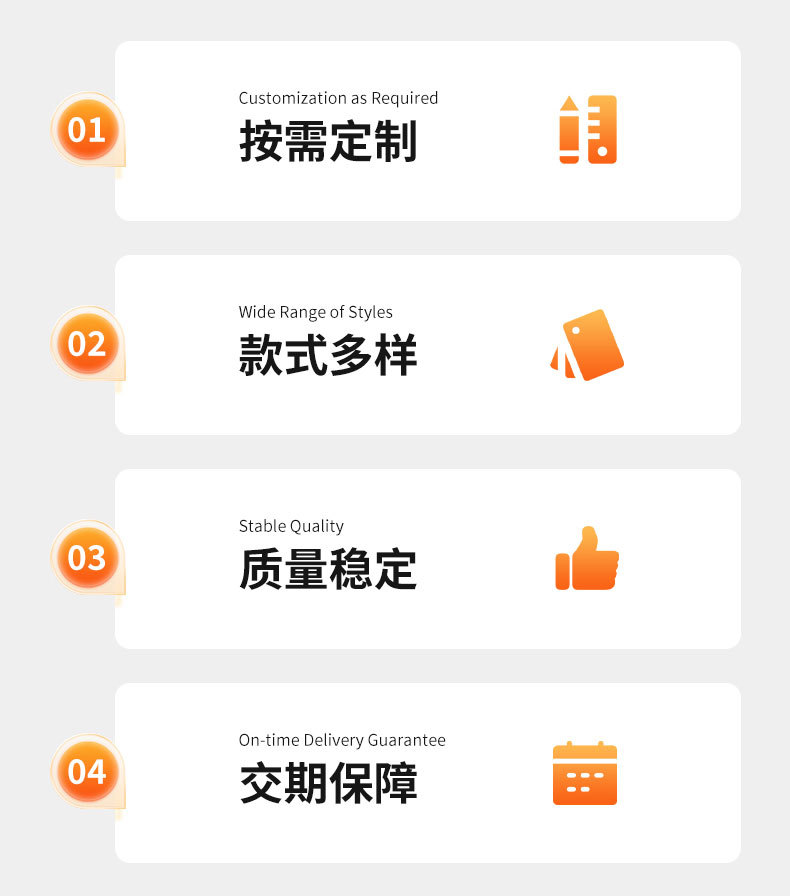 01

Customization as Required

按需定制

02

Wide Range of Styles

款式多样

03

Stable Quality

质量稳定

04

On-time Delivery Guarantee

交期保障