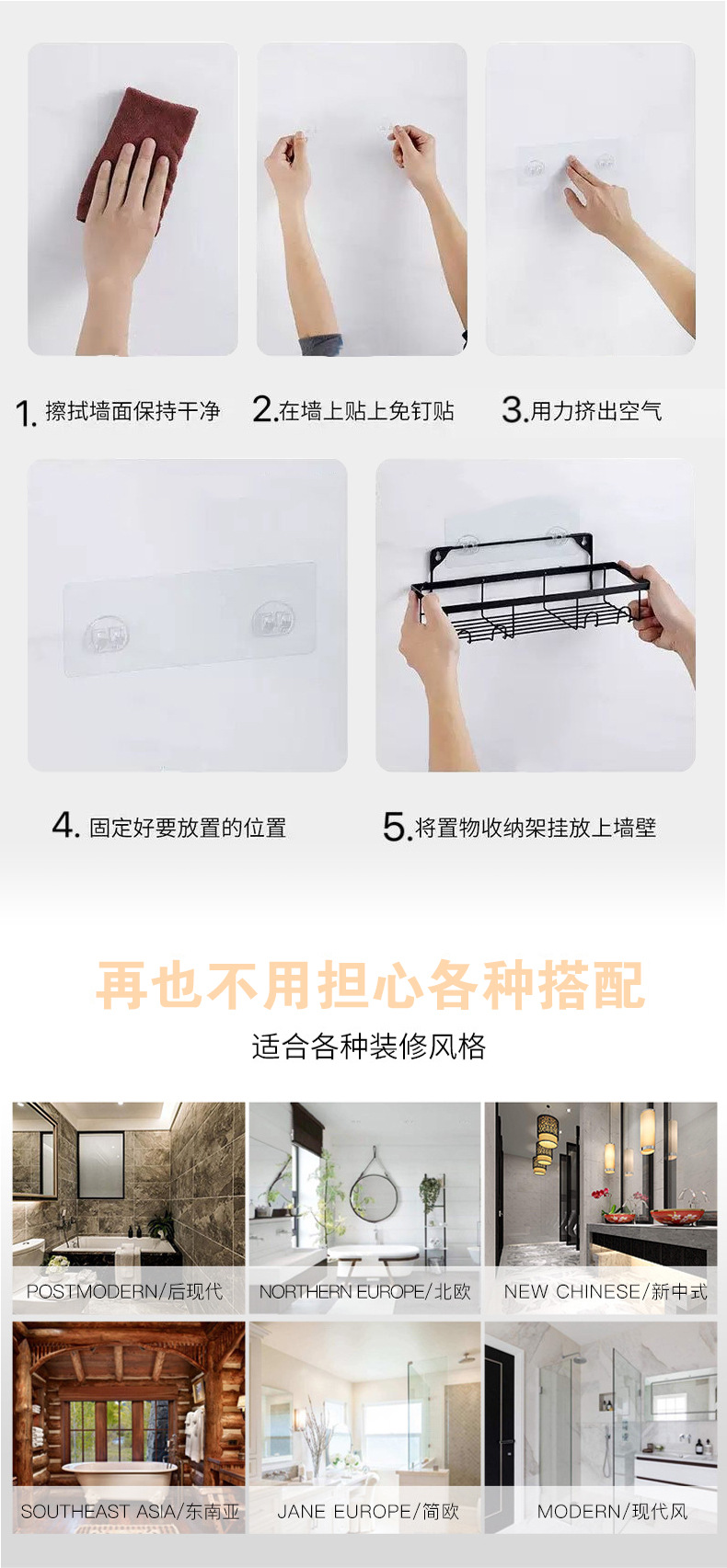 1. 擦拭墙面保持干净

2.在墙上贴上免钉贴

3.用力挤出空气

4. 固定好要放置的位置

5.将置物收纳架挂放上墙壁

再也不用担心各种搭配

适合各种装修风格

POSTMODERN/后现代

NORTHERN EUROPE/北欧

NEW CHINESE/新中式

SOUTHEAST ASIA/东南亚

JANE EUROPE/简欧

MODERN/现代风