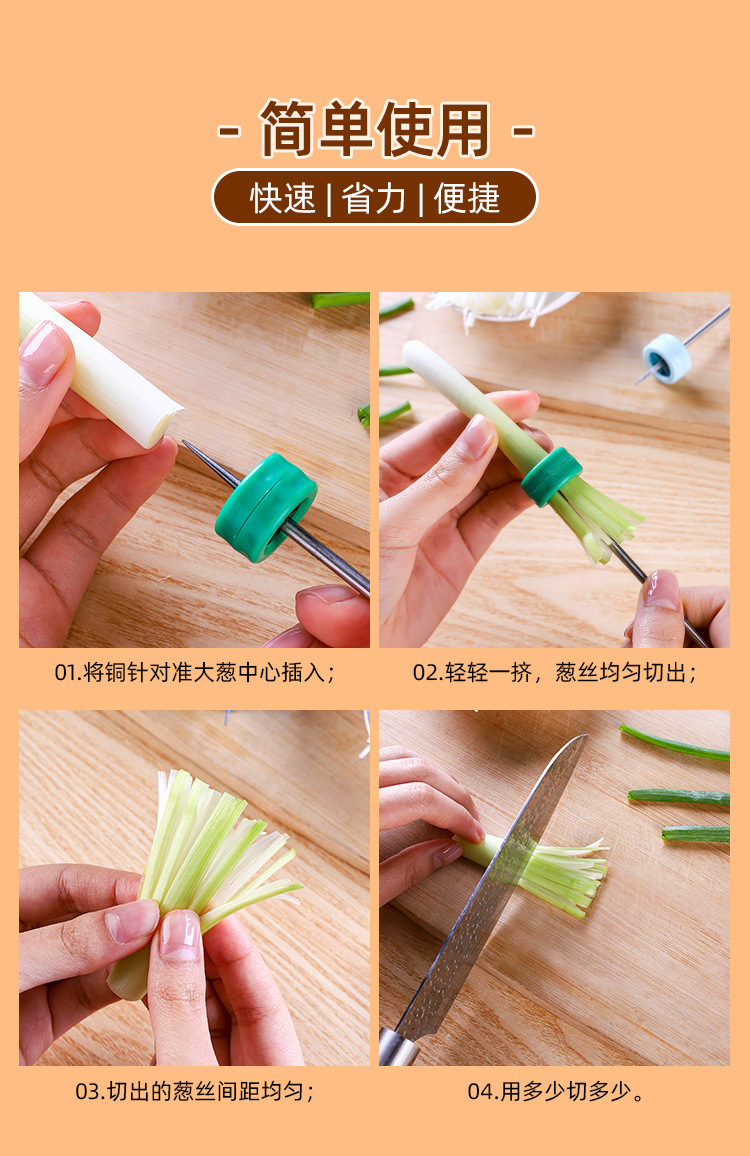 - 简单使用 -

快速 | 省力 | 便捷

01.将铜针对准大葱中心插入；

02.轻轻一挤，葱丝均匀切出；

03.切出的葱丝间距均匀；

04.用多少切多少。