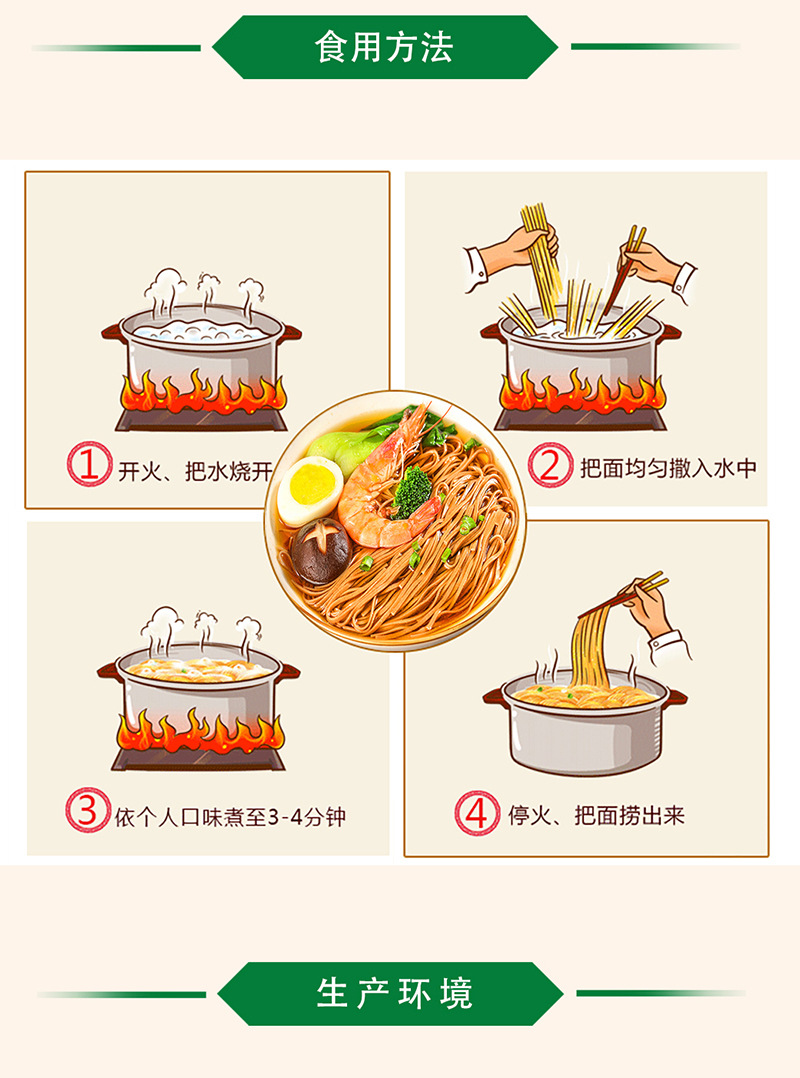 食用方法

1 开火、把水烧开

2 把面均匀撒入水中

3 依个人口味煮至3-4分钟

4 停火、把面捞出来

生产环境