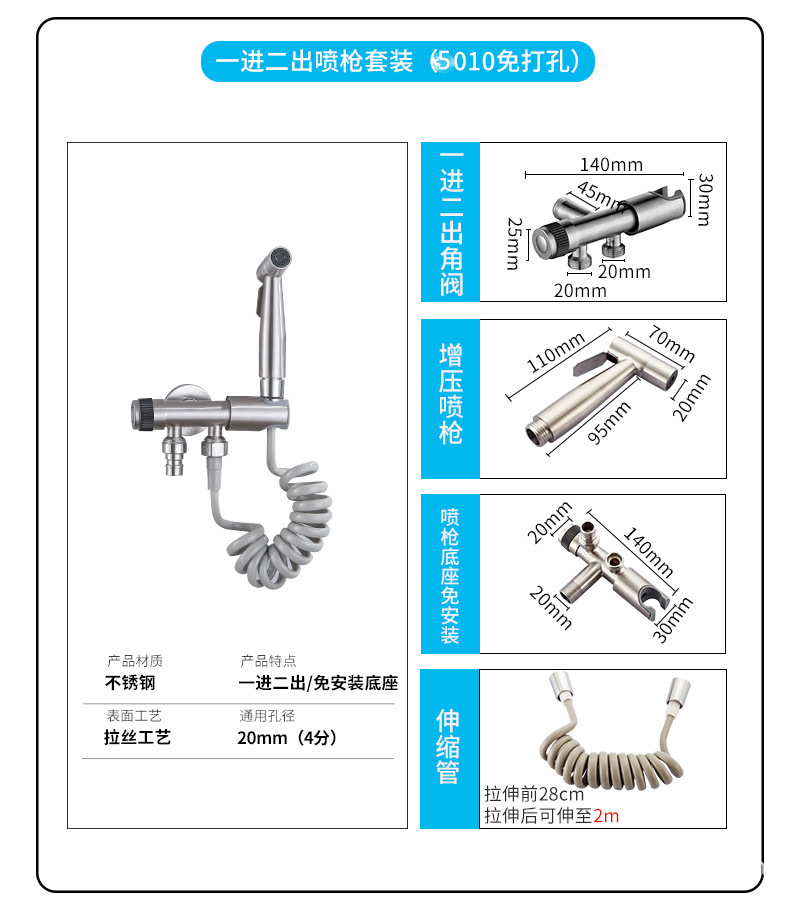 一进二出喷枪套装（5010免打孔）

产品材质
不锈钢

产品特点
一进二出/免安装底座

表面工艺
拉丝工艺

通用孔径
20mm（4分）

一进二出角阀

140mm
45mm
30mm
25mm
20mm
20mm

增压喷枪

110mm
70mm
20mm
95mm

喷枪底座免安装

20mm
140mm
20mm
30mm

伸缩管

拉伸前28cm
拉伸后可伸至2m