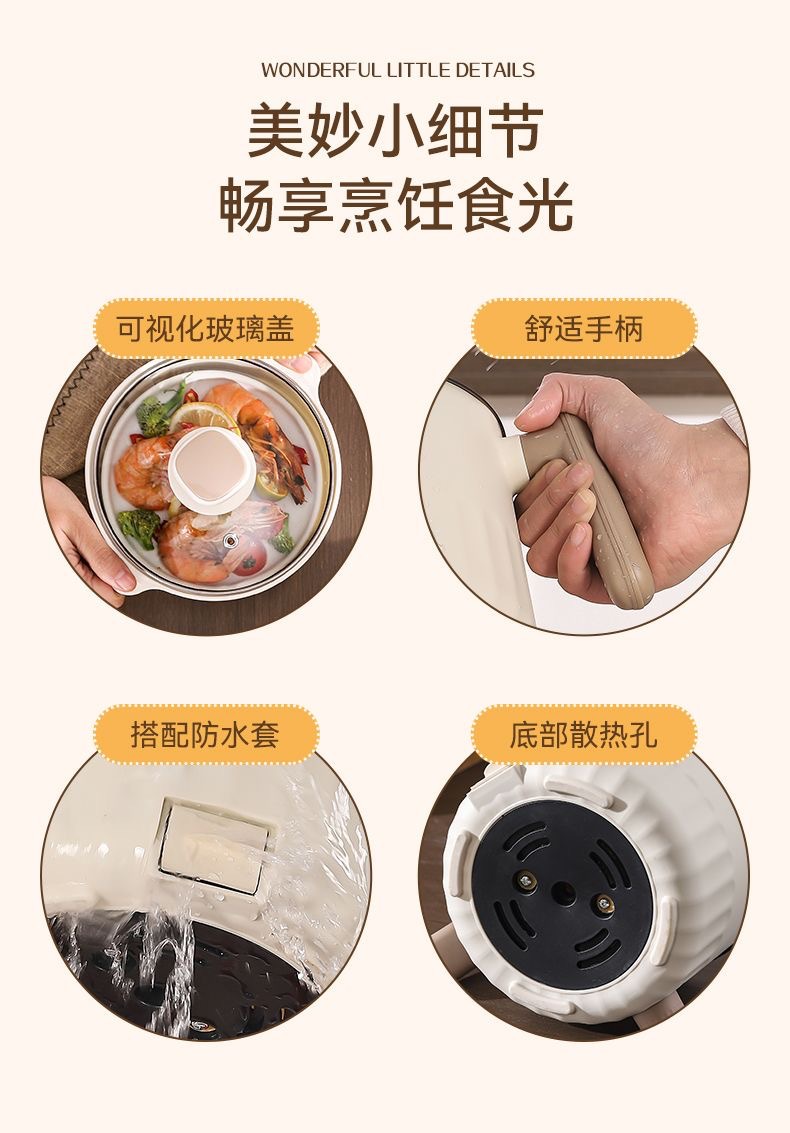 WONDERFUL LITTLE DETAILS

美妙小细节
畅享烹饪食光

可视化玻璃盖

舒适手柄

搭配防水套

底部散热孔