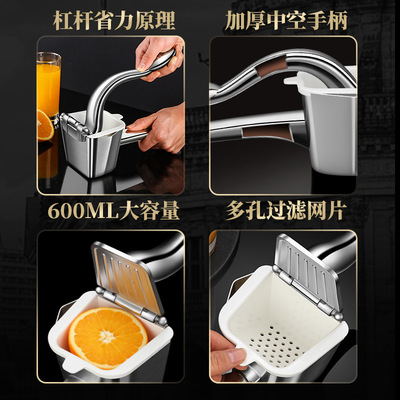 杠杆省力原理

加厚中空手柄

600ML大容量

多孔过滤网片