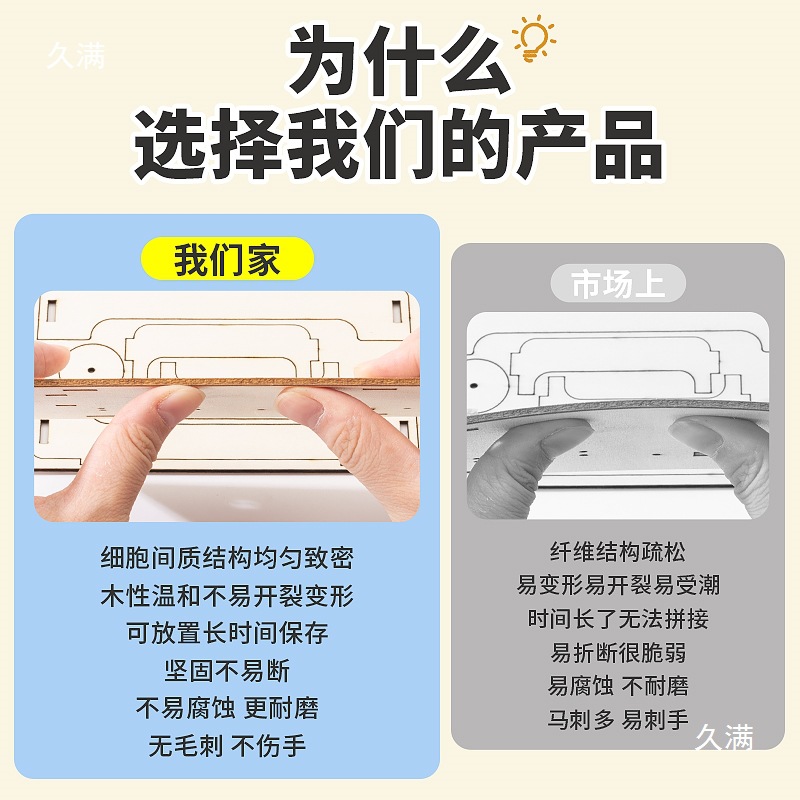 久满

为什么
选择我们的产品

我们家

细胞间质结构均匀致密
木性温和不易开裂变形
可放置长时间保存
坚固不易断
不易腐蚀 更耐磨
无毛刺 不伤手

市场上

纤维结构疏松
易变形易开裂易受潮
时间长了无法拼接
易折断很脆弱
易腐蚀 不耐磨
马刺多 易刺手

久满