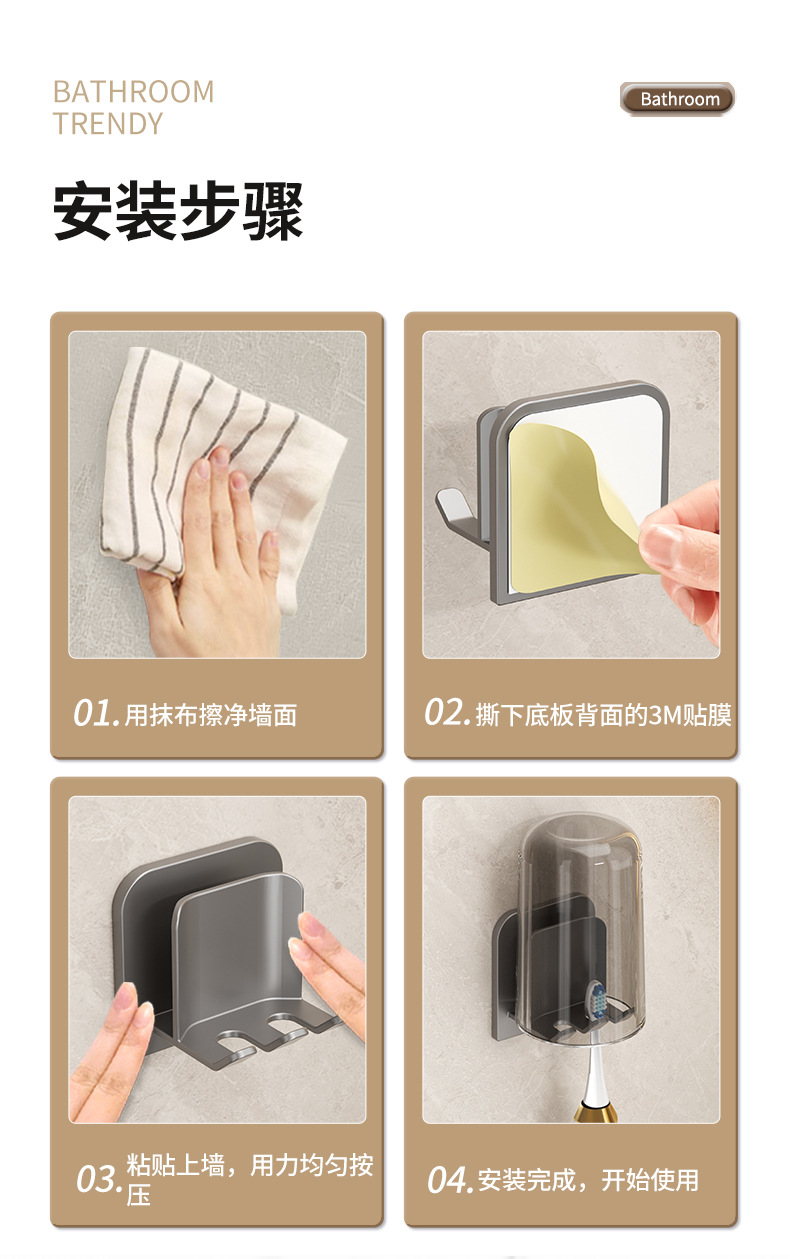 BATHROOM
TRENDY

Bathroom

安装步骤

01. 用抹布擦净墙面

02. 撕下底板背面的3M贴膜

03. 粘贴上墙，用力均匀按压

04. 安装完成，开始使用