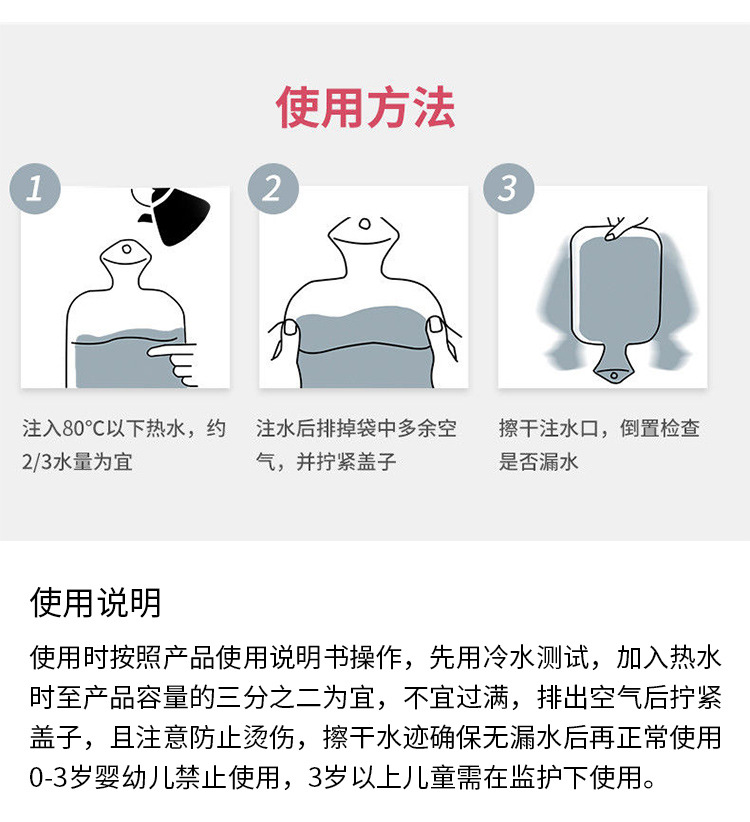 使用方法

1

注入80°C以下热水，约2/3水量为宜

2

注水后排掉袋中多余空气，并拧紧盖子

3

擦干注水口，倒置检查是否漏水

使用说明

使用时按照产品使用说明书操作，先用冷水测试，加入热水时至产品容量的三分之二为宜，不宜过满，排出空气后拧紧盖子，且注意防止烫伤，擦干水迹确保无漏水后再正常使用0-3岁婴幼儿禁止使用，3岁以上儿童需在监护下使用。