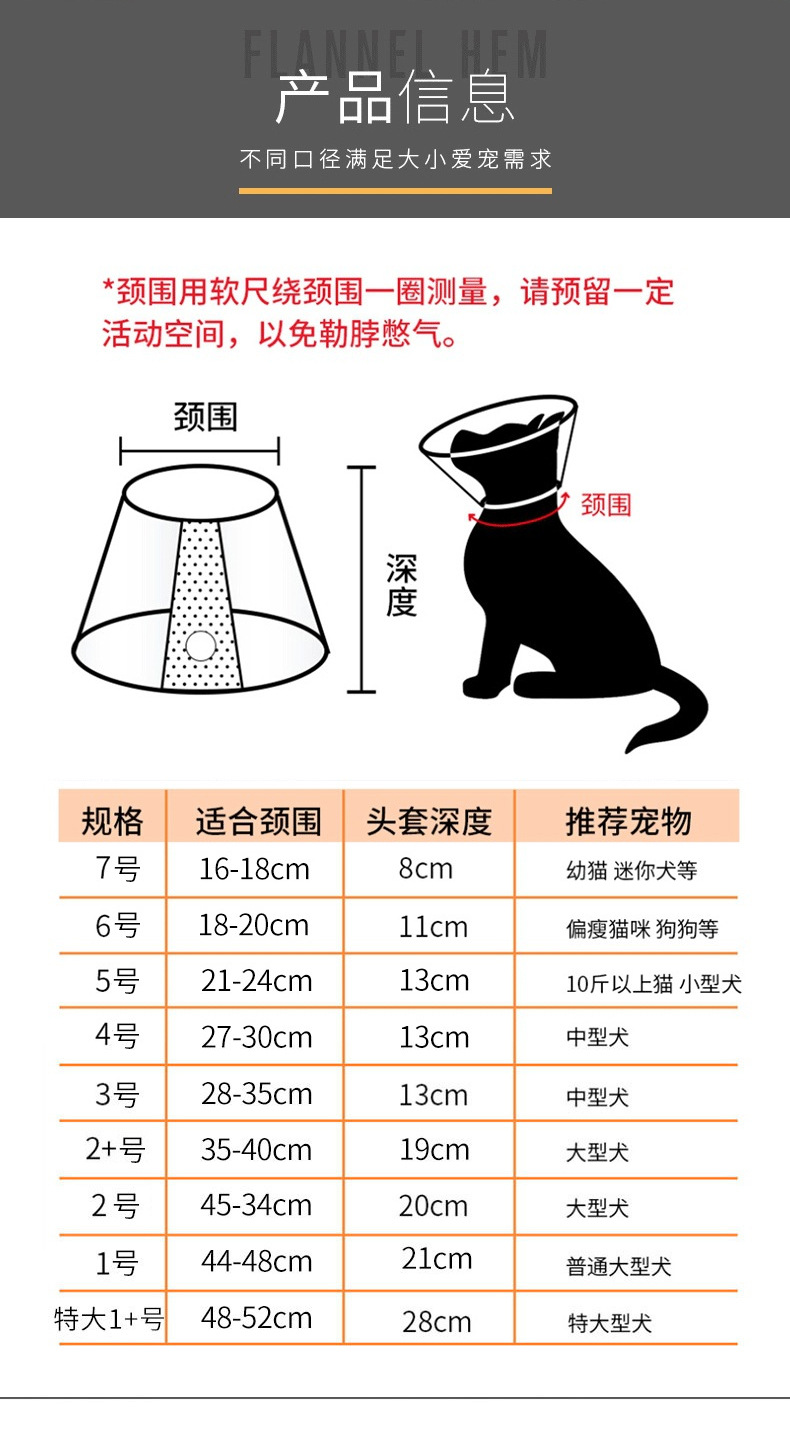 FLANNEL HEM

产品信息

不同口径满足大小爱宠需求

*颈围用软尺绕颈围一圈测量，请预留一定活动空间，以免勒脖憋气。

颈围

深度

颈围

| 规格 | 适合颈围 | 头套深度 | 推荐宠物 |
|---|---|---|---|
| 7号 | 16-18cm | 8cm | 幼猫 迷你犬等 |
| 6号 | 18-20cm | 11cm | 偏瘦猫咪 狗狗等 |
| 5号 | 21-24cm | 13cm | 10斤以上猫 小型犬 |
| 4号 | 27-30cm | 13cm | 中型犬 |
| 3号 | 28-35cm | 13cm | 中型犬 |
| 2+号 | 35-40cm | 19cm | 大型犬 |
| 2号 | 45-34cm | 20cm | 大型犬 |
| 1号 | 44-48cm | 21cm | 普通大型犬 |
| 特大1+号 | 48-52cm | 28cm | 特大型犬 |