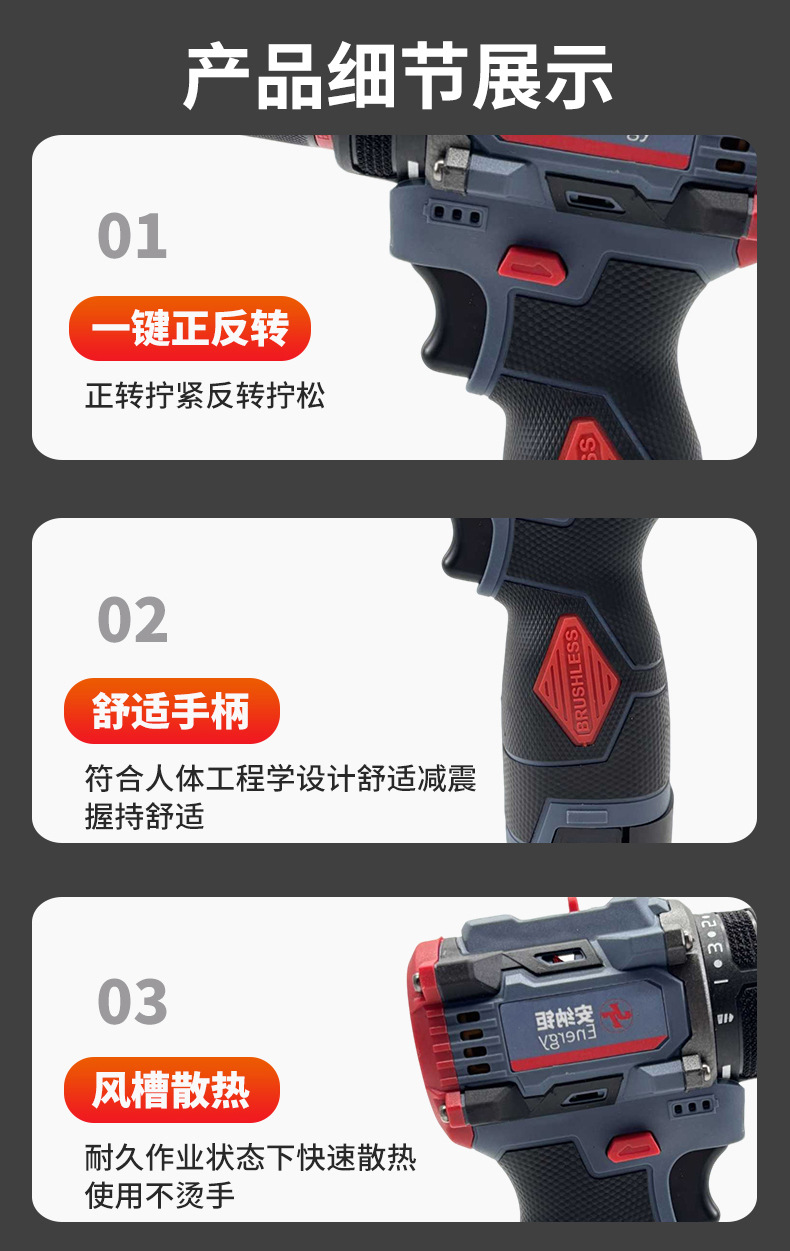 产品细节展示

01

一键正反转

正转拧紧反转拧松

02

舒适手柄

符合人体工程学设计舒适减震握持舒适

BRUSHLESS

03

风槽散热

耐久作业状态下快速散热使用不烫手

安纳矩
Energy