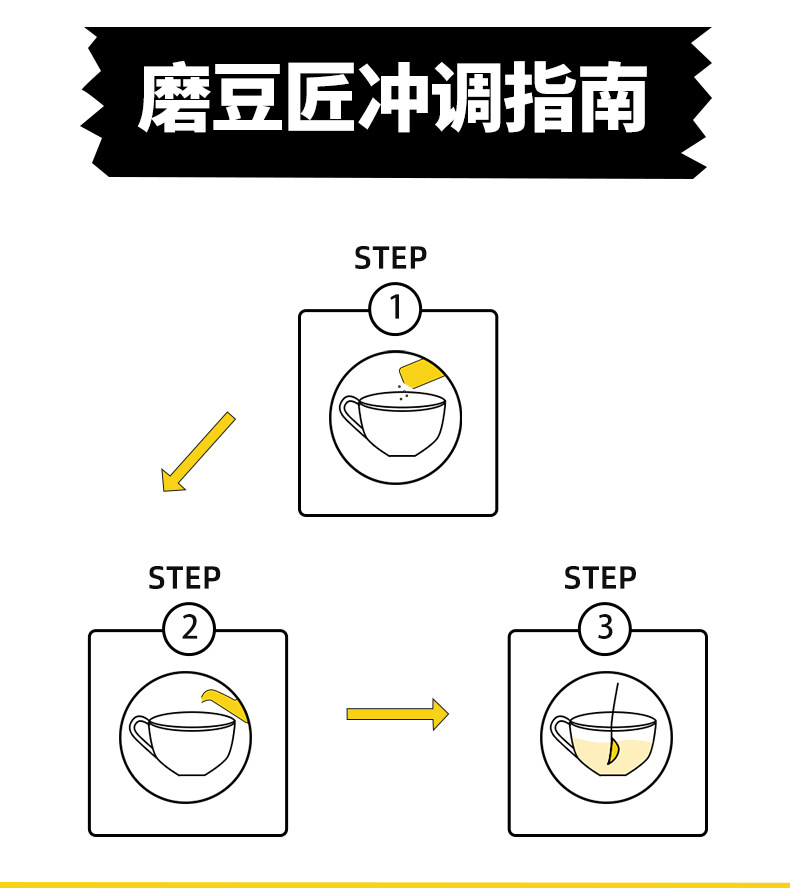 磨豆匠冲调指南

STEP
1

STEP
2

STEP
3