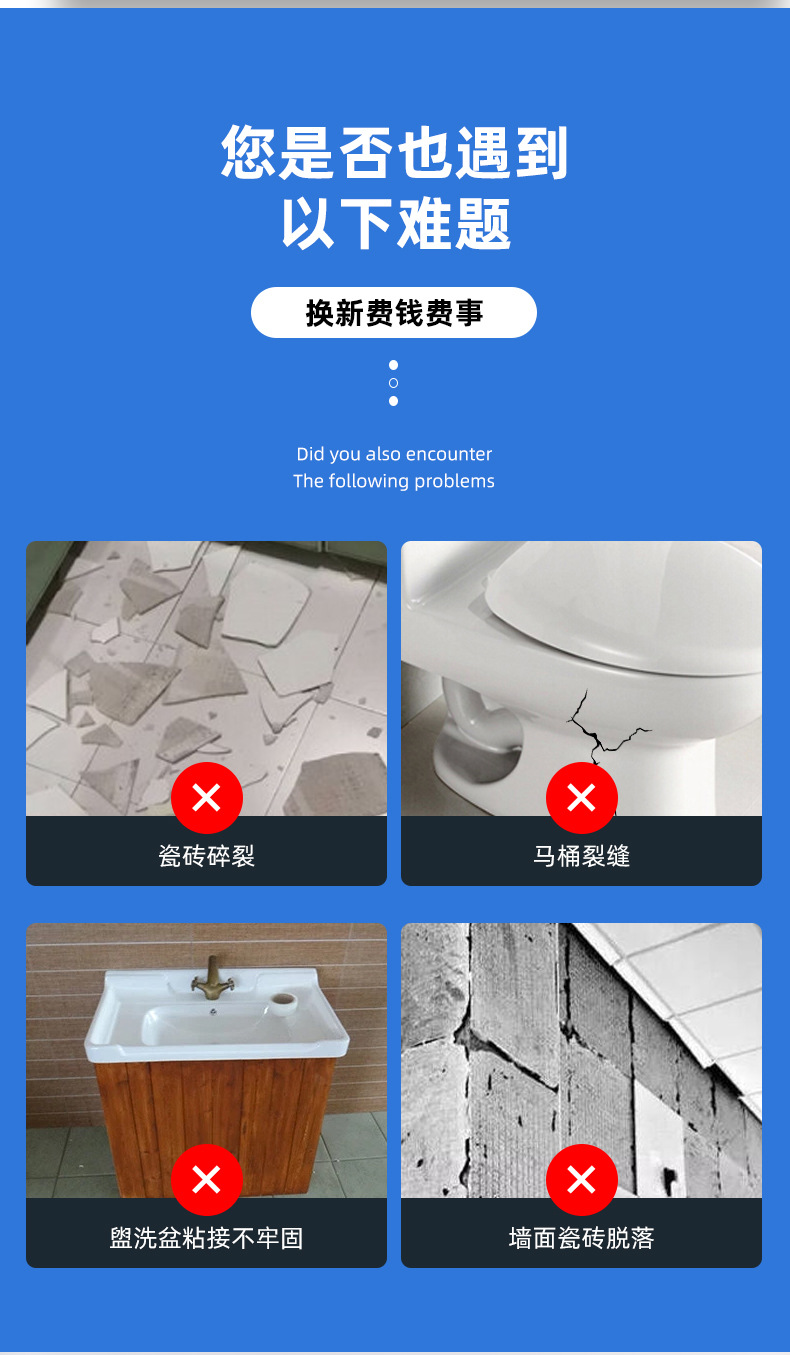 您是否也遇到
以下难题

换新费钱费事

Did you also encounter
The following problems

瓷砖碎裂

马桶裂缝

盥洗盆粘接不牢固

墙面瓷砖脱落