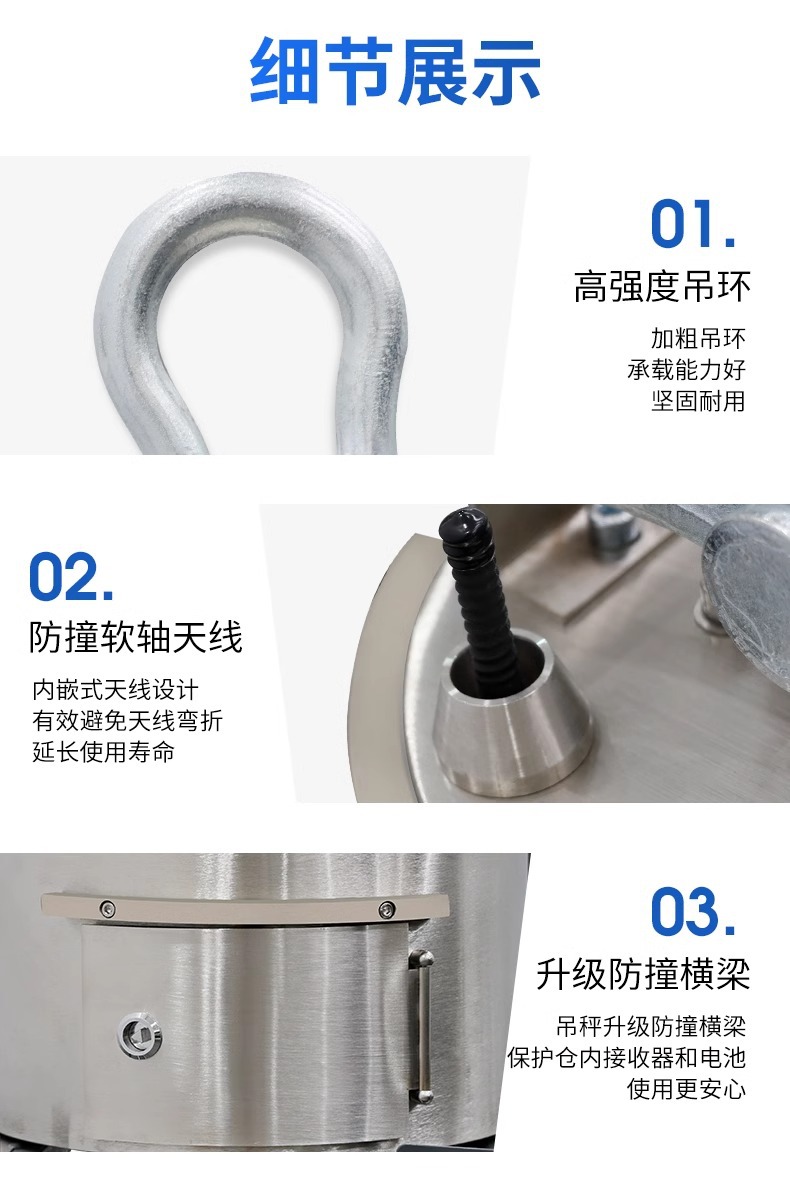 细节展示

01.
高强度吊环

加粗吊环
承载能力好
坚固耐用

02.
防撞软轴天线

内嵌式天线设计
有效避免天线弯折
延长使用寿命

03.
升级防撞横梁

吊秤升级防撞横梁
保护仓内接收器和电池
使用更安心