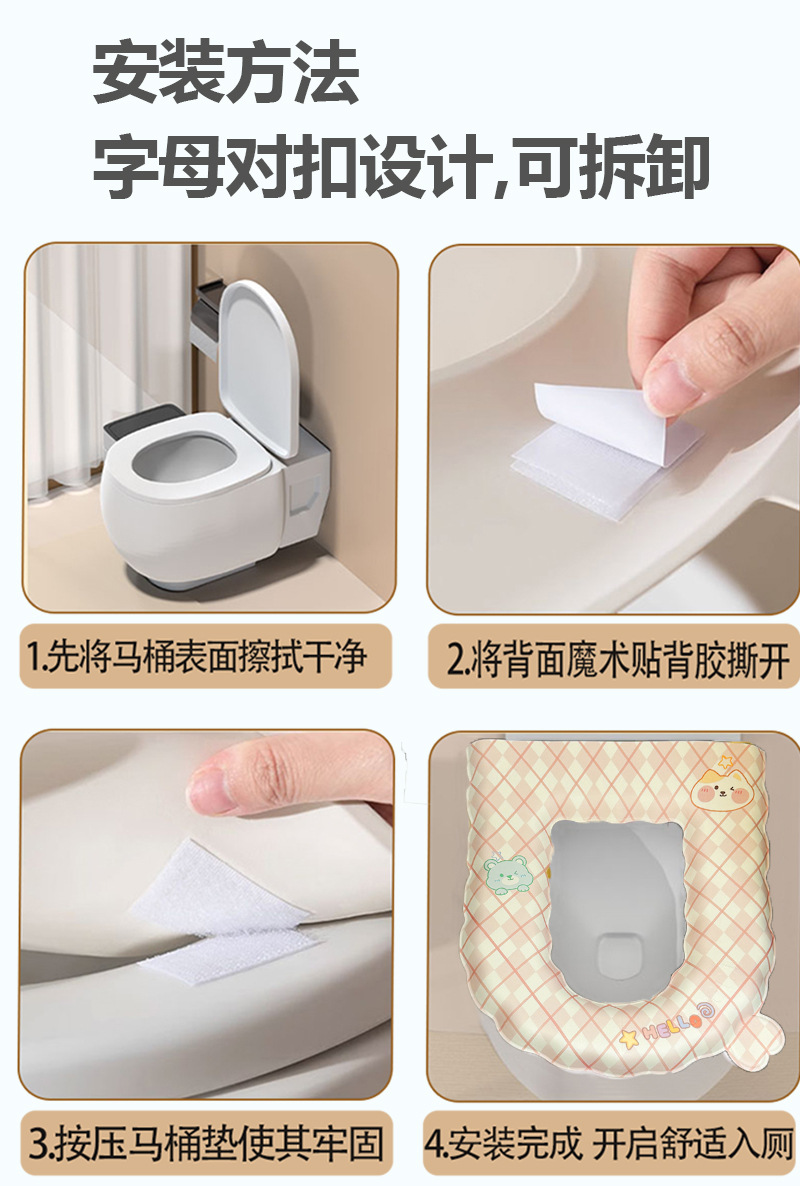 安装方法
字母对扣设计,可拆卸

1.先将马桶表面擦拭干净

2.将背面魔术贴背胶撕开

HELLO

3.按压马桶垫使其牢固

4.安装完成 开启舒适入厕