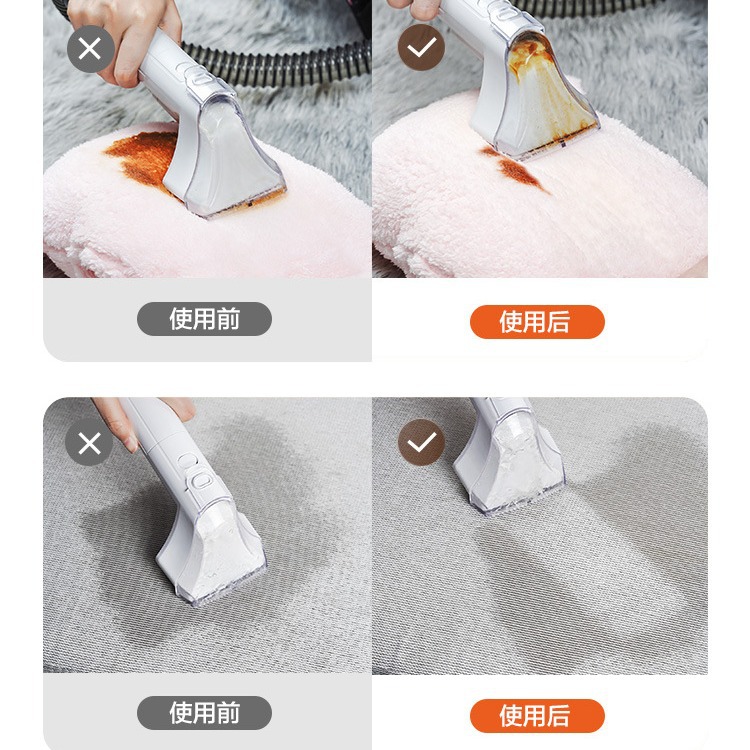 使用前

使用后

使用前

使用后