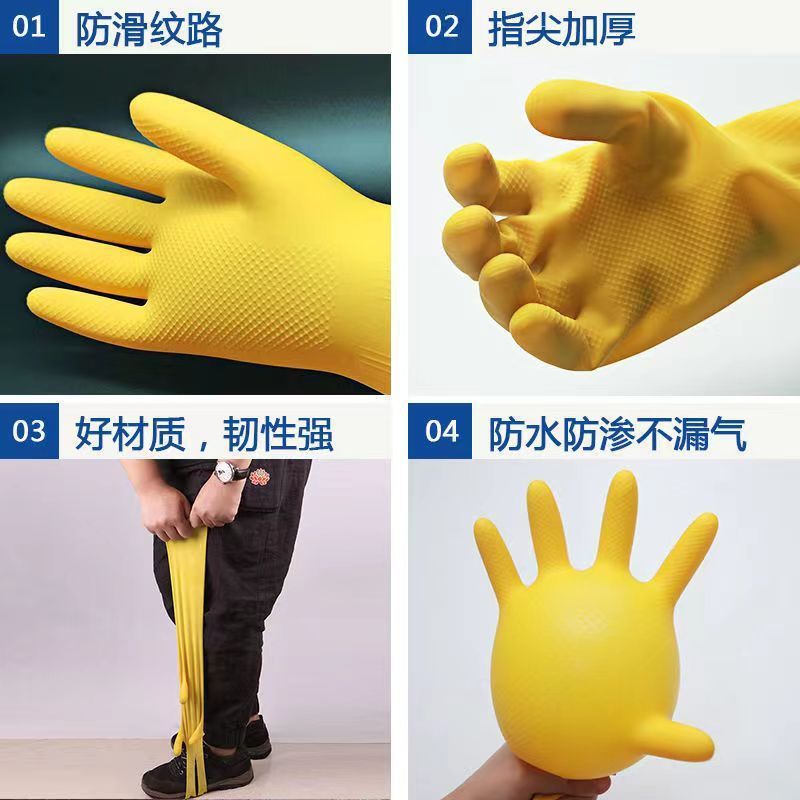 01 防滑纹路

02 指尖加厚

03 好材质，韧性强

04 防水防渗不漏气