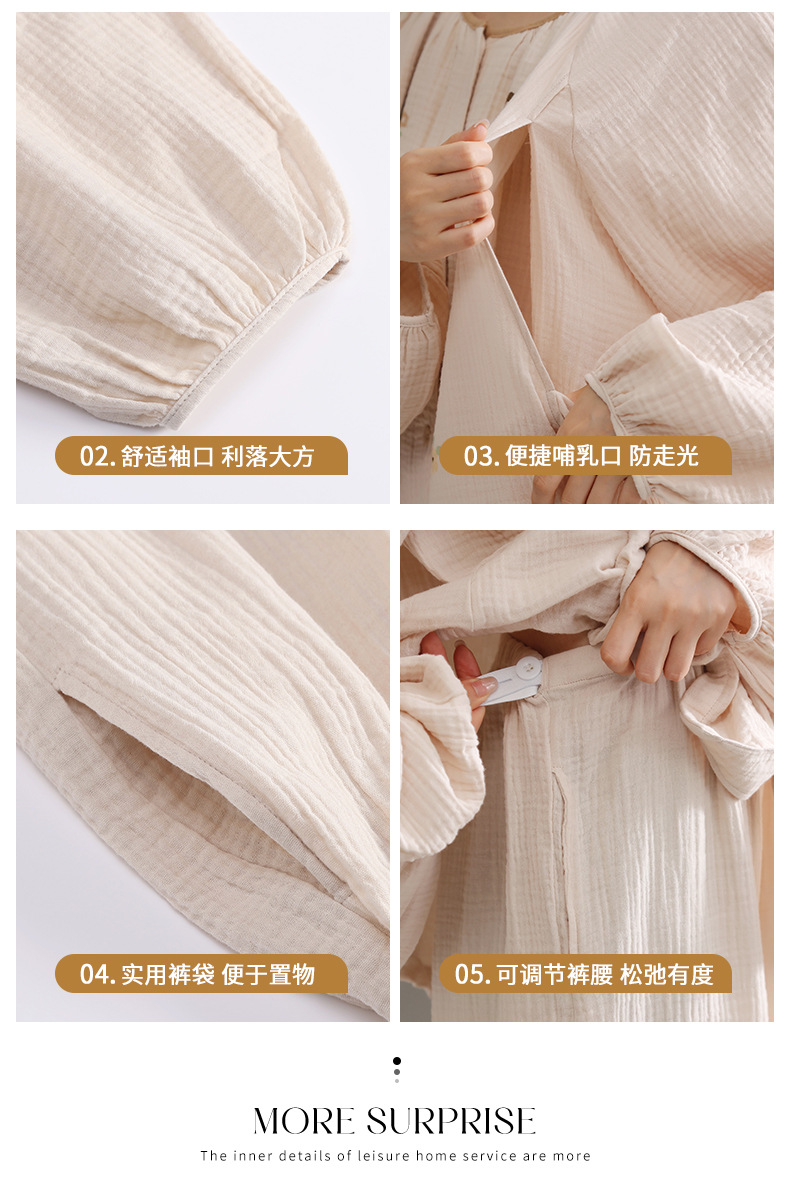 02. 舒适袖口 利落大方

03. 便捷哺乳口 防走光

04. 实用裤袋 便于置物

05. 可调节裤腰 松弛有度

MORE SURPRISE

The inner details of leisure home service are more