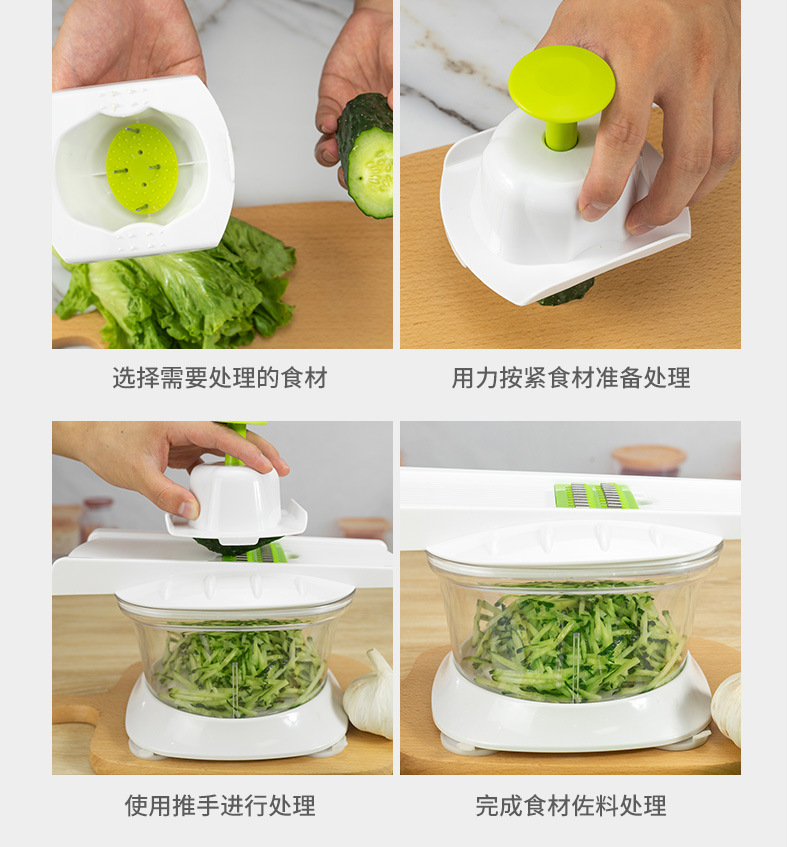 选择需要处理的食材

用力按紧食材准备处理

使用推手进行处理

完成食材佐料处理