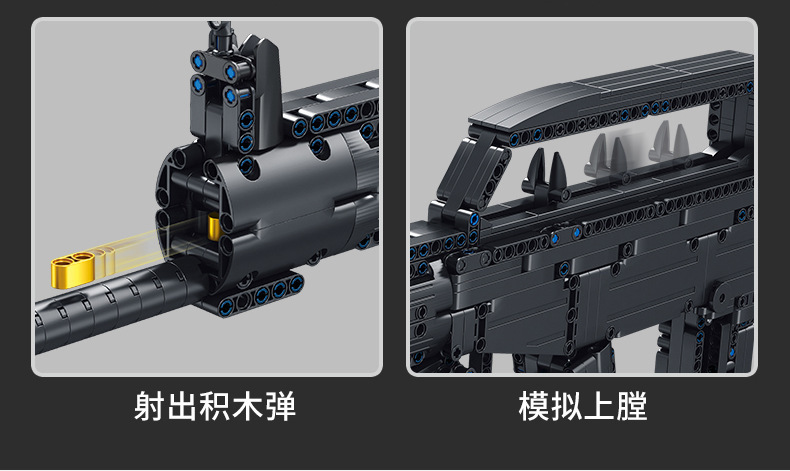 射出积木弹

模拟上膛