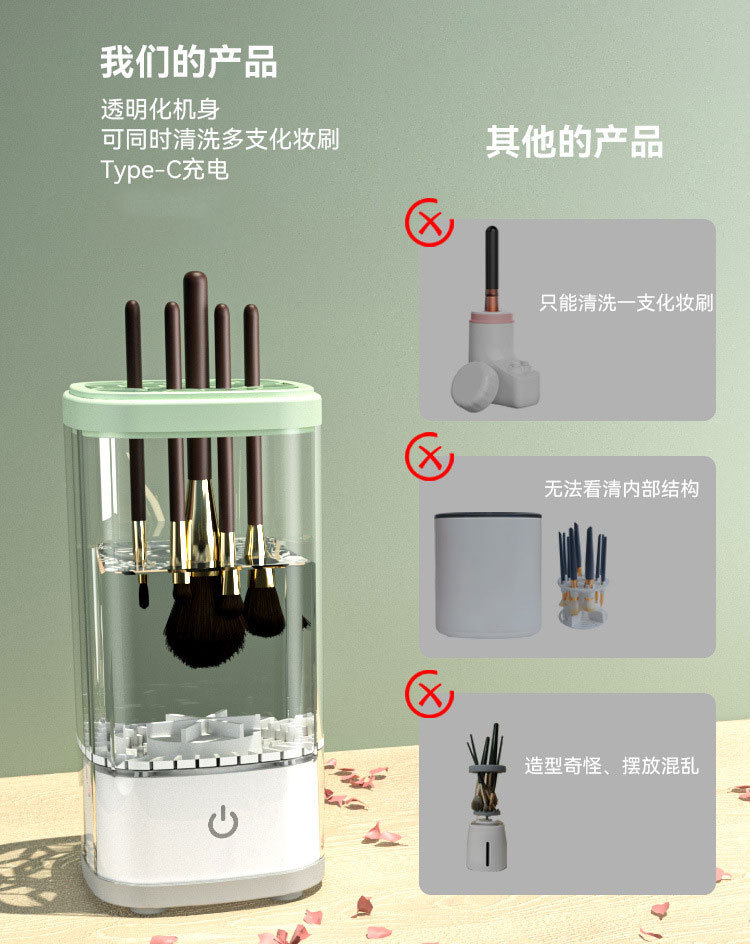 我们的产品

透明化机身
可同时清洗多支化妆刷
Type-C充电

其他的产品

只能清洗一支化妆刷

无法看清内部结构

造型奇怪、摆放混乱