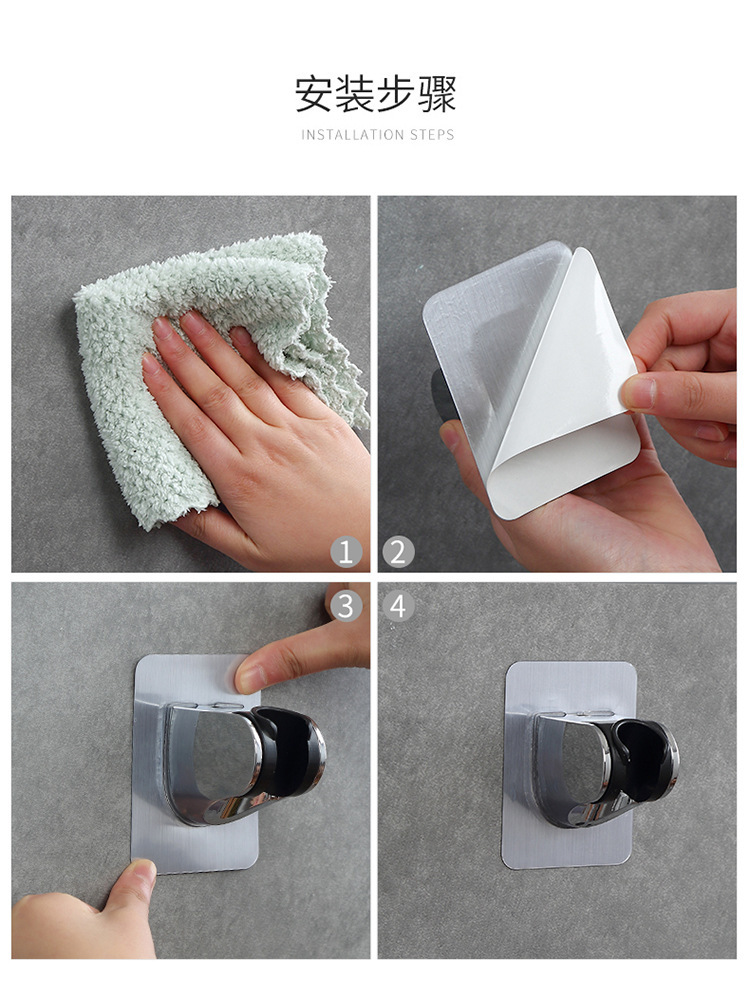 安装步骤
INSTALLATION STEPS

1
2
3
4