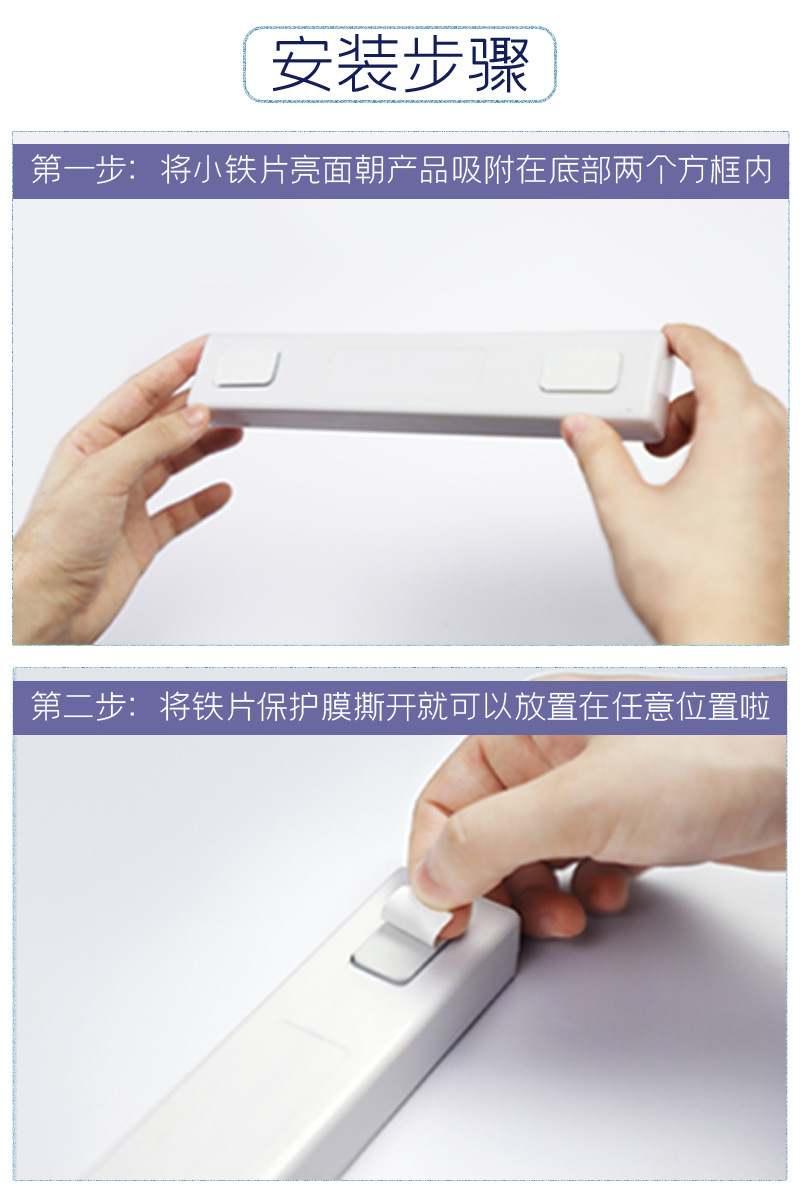 安装步骤

第一步：将小铁片亮面朝产品吸附在底部两个方框内

第二步：将铁片保护膜撕开就可以放置在任意位置啦