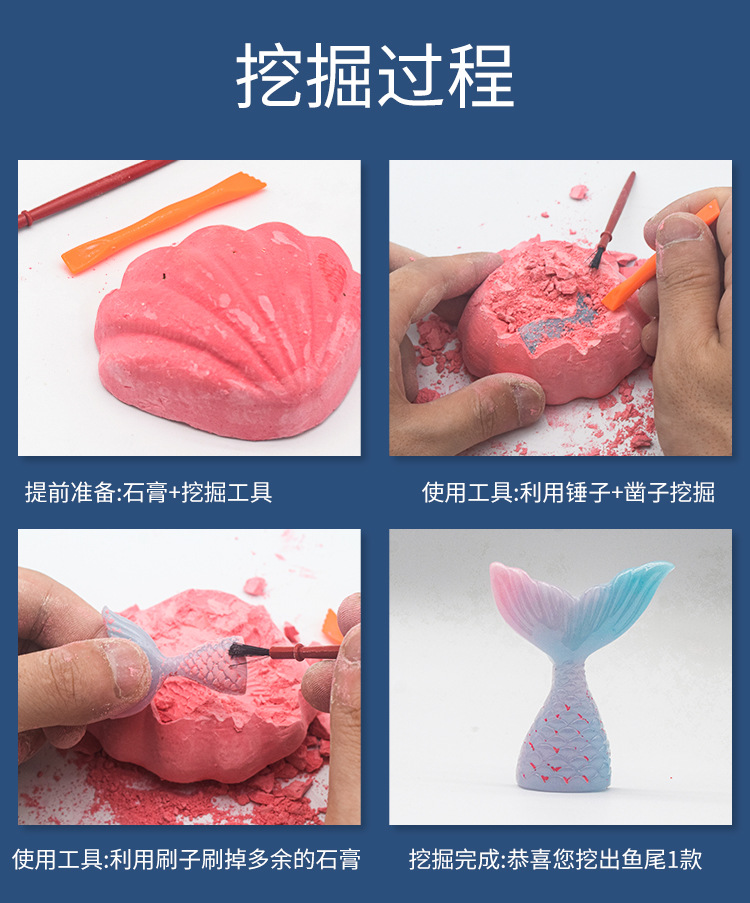 挖掘过程

提前准备:石膏+挖掘工具

使用工具:利用锤子+凿子挖掘

使用工具:利用刷子刷掉多余的石膏

挖掘完成:恭喜您挖出鱼尾1款