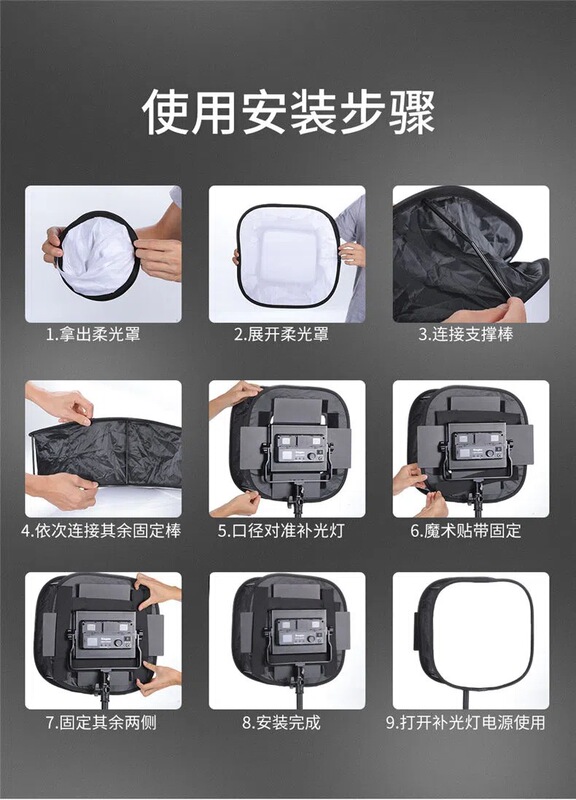 使用安装步骤

1.拿出柔光罩

2.展开柔光罩

3.连接支撑棒

4.依次连接其余固定棒

5.口径对准补光灯

6.魔术贴带固定

7.固定其余两侧

8.安装完成

9.打开补光灯电源使用