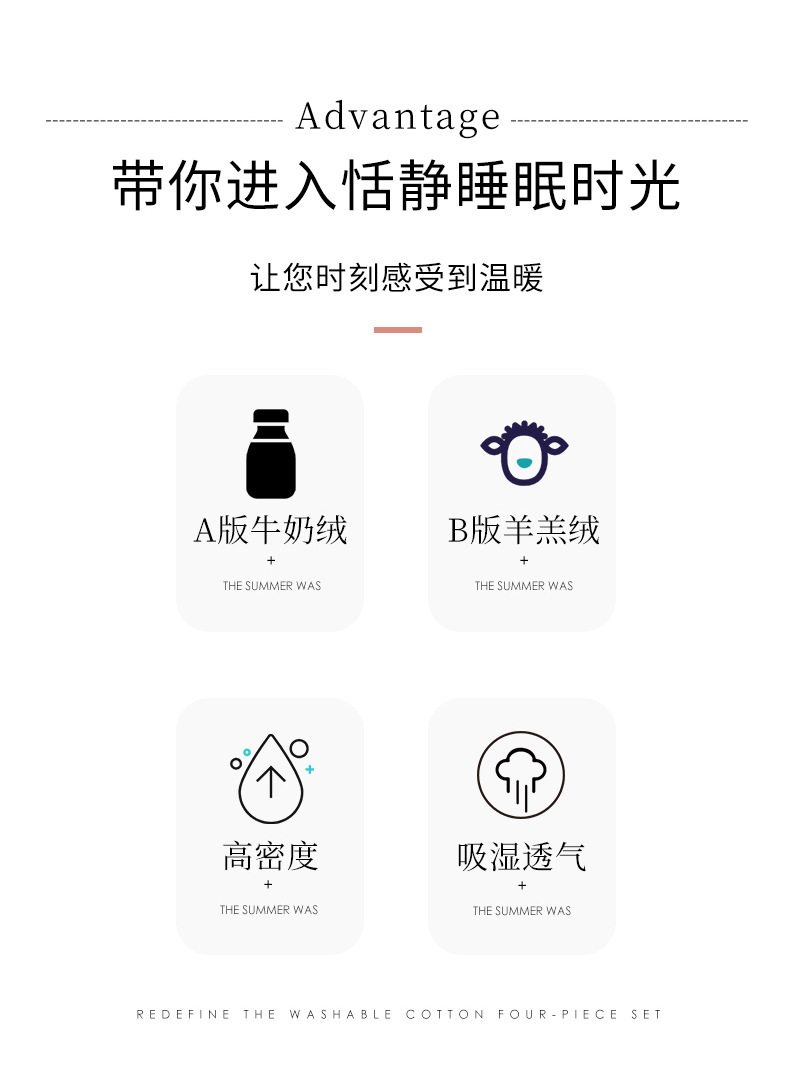 Advantage

带你进入恬静睡眠时光

让您时刻感受到温暖

A版牛奶绒
+
THE SUMMER WAS

B版羊羔绒
+
THE SUMMER WAS

高密度
+
THE SUMMER WAS

吸湿透气
+
THE SUMMER WAS

REDEFINE THE WASHABLE COTTON FOUR-PIECE SET