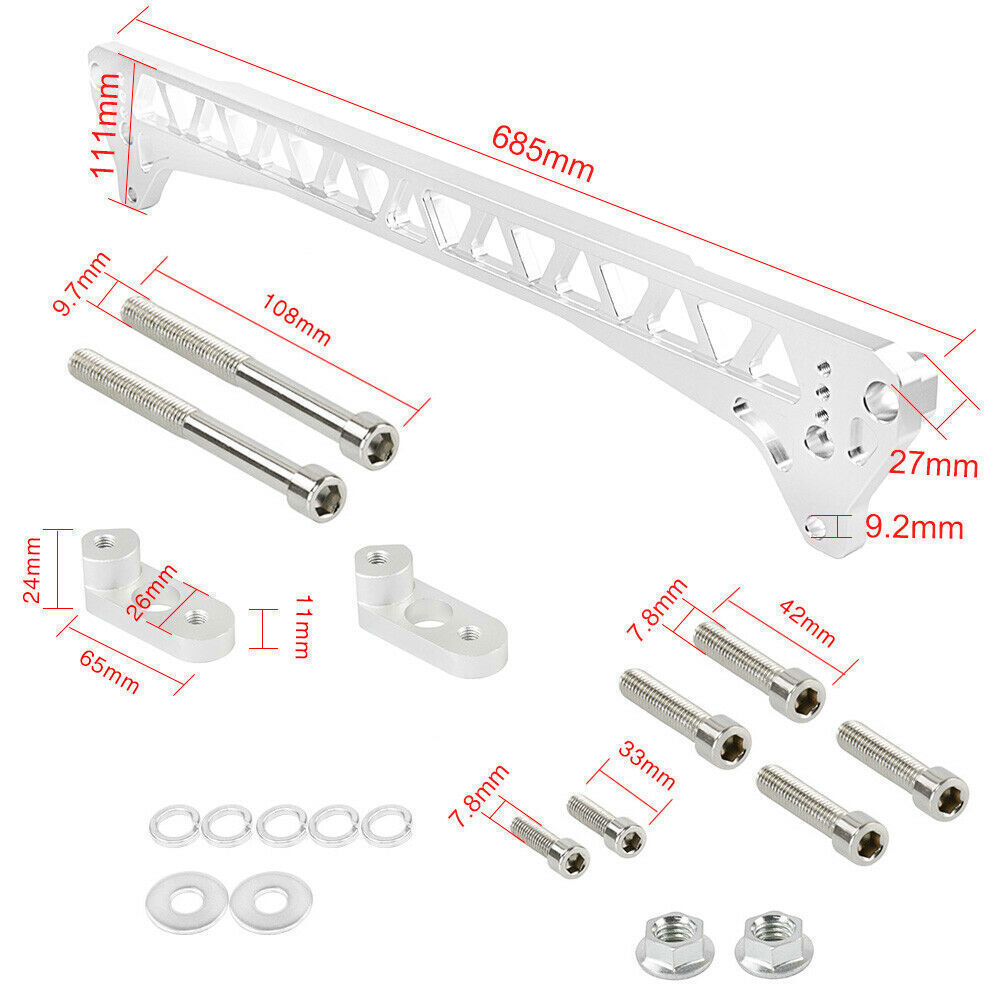 111mm
685mm
9.7mm
108mm
27mm
9.2mm
24mm
26mm
11mm
65mm
7.8mm
42mm
33mm
7.8mm