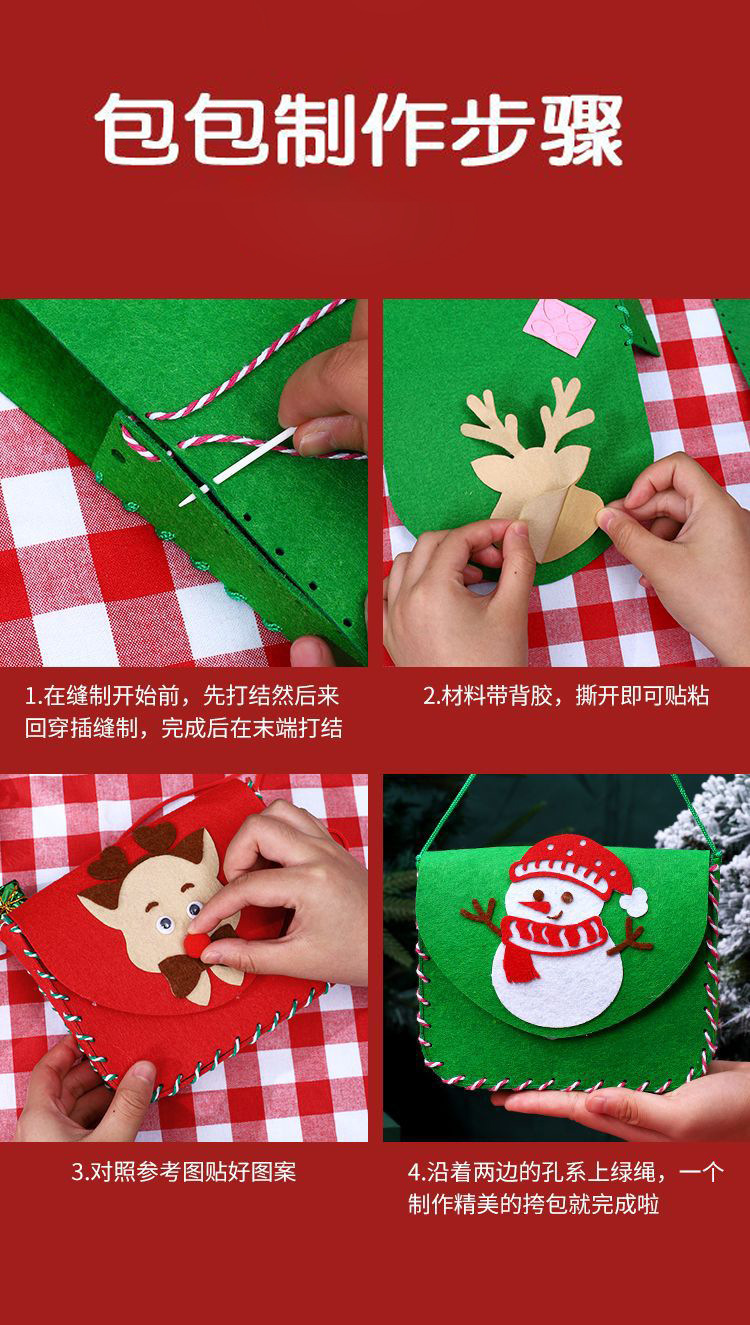 包包制作步骤

1.在缝制开始前，先打结然后来回穿插缝制，完成后在末端打结

2.材料带背胶，撕开即可贴粘

3.对照参考图贴好图案

4.沿着两边的孔系上绿绳，一个制作精美的挎包就完成啦