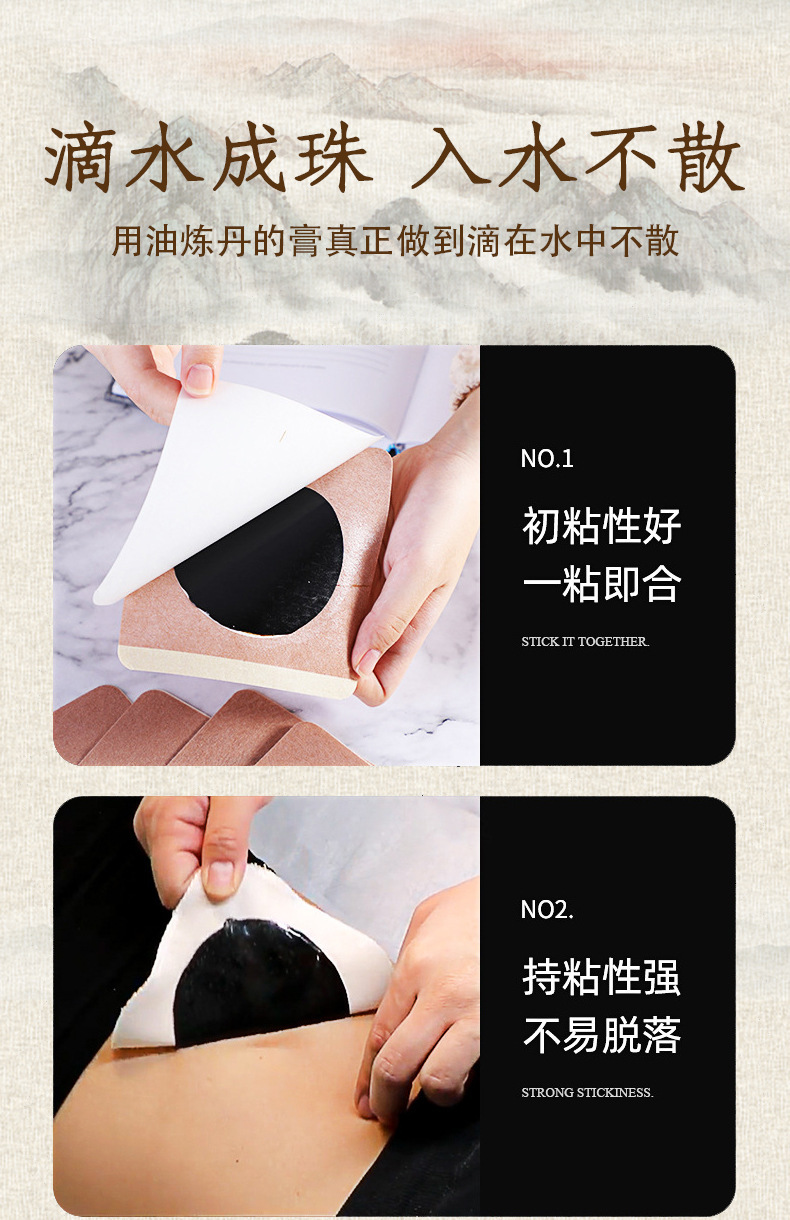 滴水成珠 入水不散

用油炼丹的膏真正做到滴在水中不散

NO.1

初粘性好
一粘即合

STICK IT TOGETHER.

NO2.

持粘性强
不易脱落

STRONG STICKINESS.