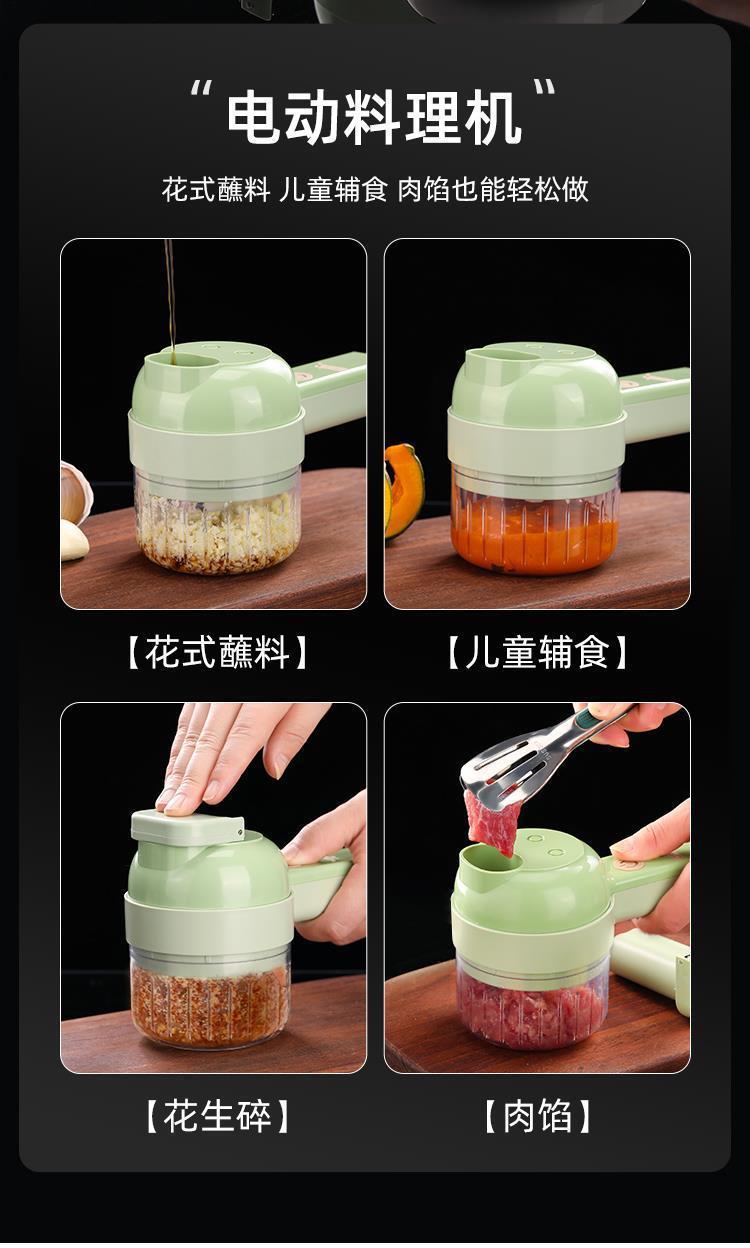 “电动料理机”

花式蘸料 儿童辅食 肉馅也能轻松做

【花式蘸料】

【儿童辅食】

【花生碎】

【肉馅】