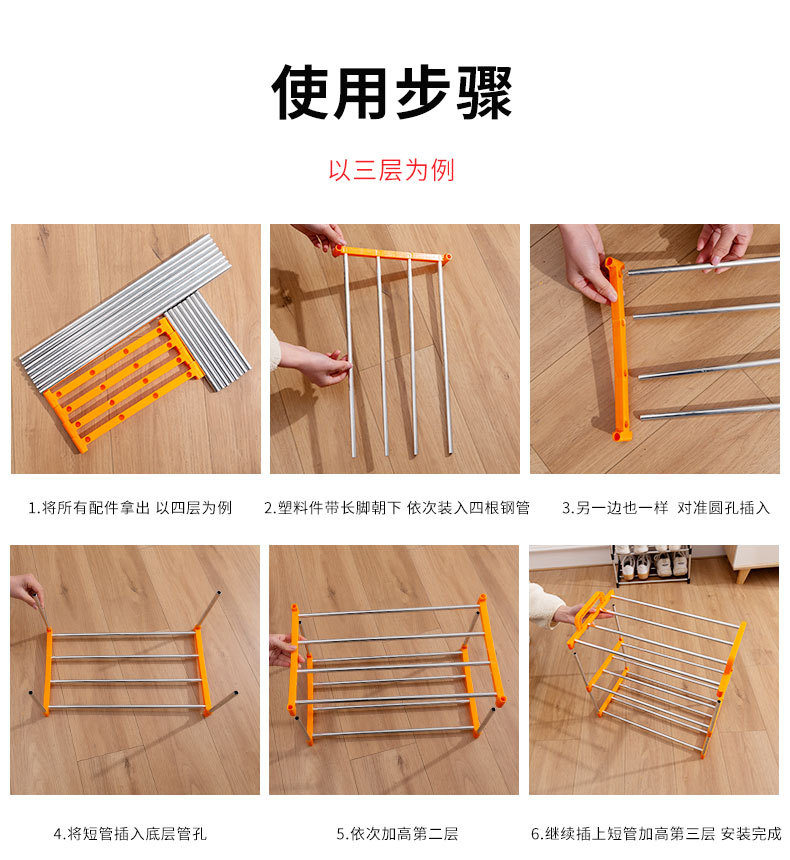 使用步骤

以三层为例

1.将所有配件拿出 以四层为例

2.塑料件带长脚朝下 依次装入四根钢管

3.另一边也一样 对准圆孔插入

4.将短管插入底层管孔

5.依次加高第二层

6.继续插上短管加高第三层 安装完成