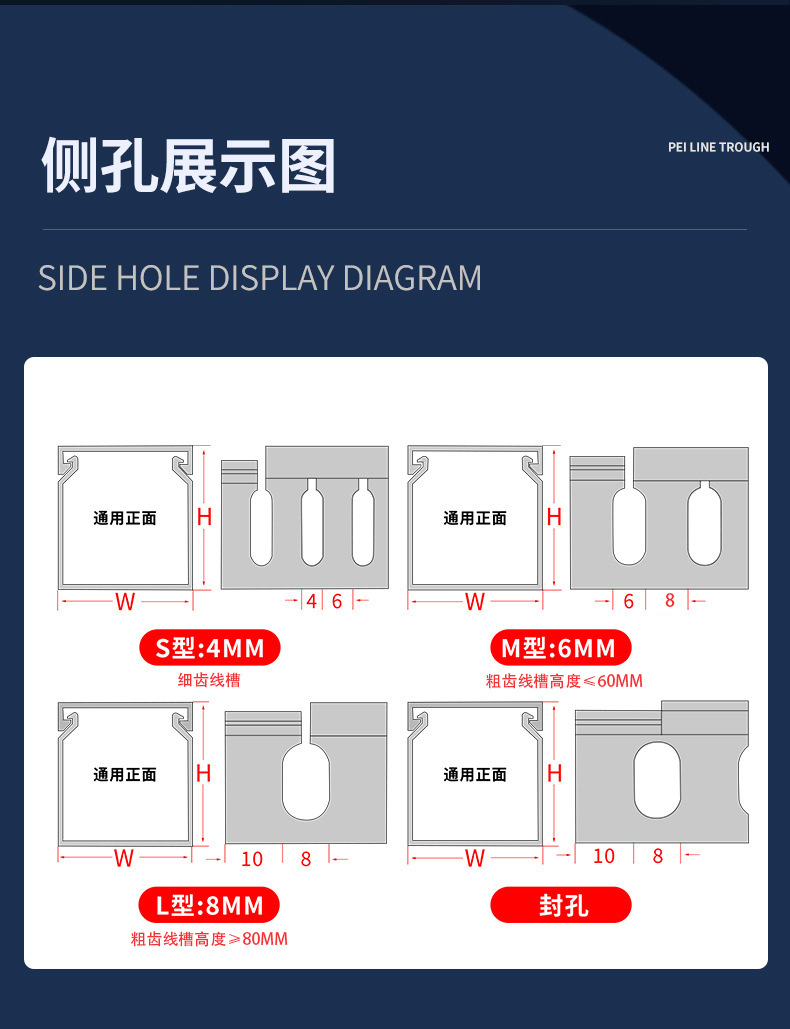 侧孔展示图

PEI LINE TROUGH

SIDE HOLE DISPLAY DIAGRAM

通用正面
H
W
4 6

S型:4MM
细齿线槽

通用正面
H
W
6 8

M型:6MM
粗齿线槽高度≤60MM

通用正面
H
W
10 8

L型:8MM
粗齿线槽高度≥80MM

通用正面
H
W
10 8

封孔