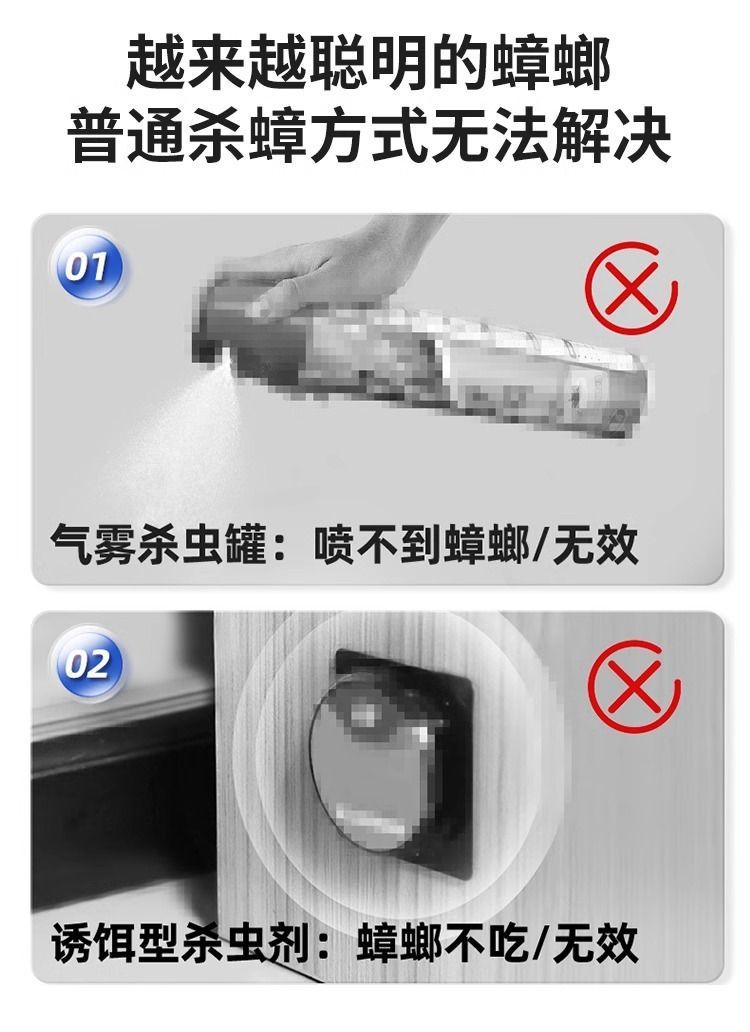 越来越聪明的蟑螂
普通杀蟑方式无法解决

01

气雾杀虫罐：喷不到蟑螂/无效

02

诱饵型杀虫剂：蟑螂不吃/无效