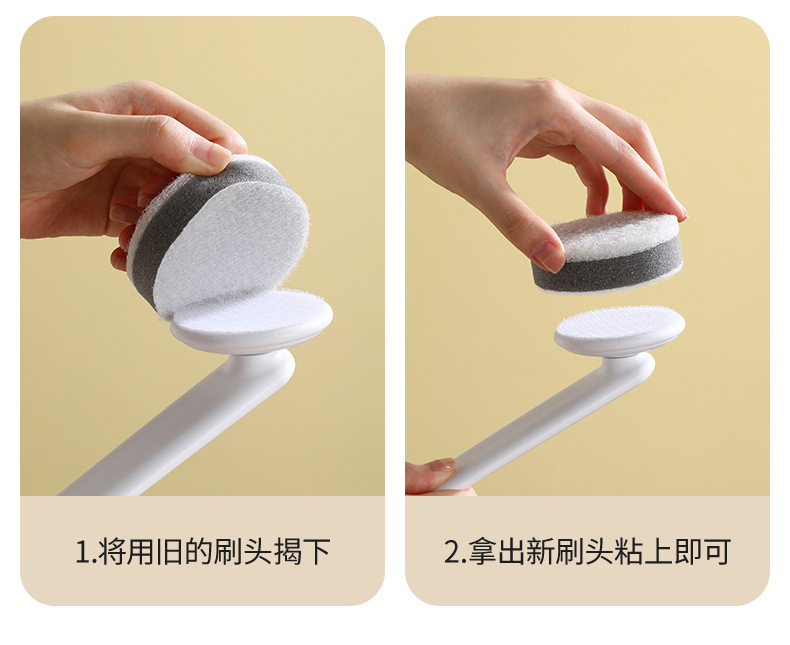 1.将用旧的刷头揭下

2.拿出新刷头粘上即可