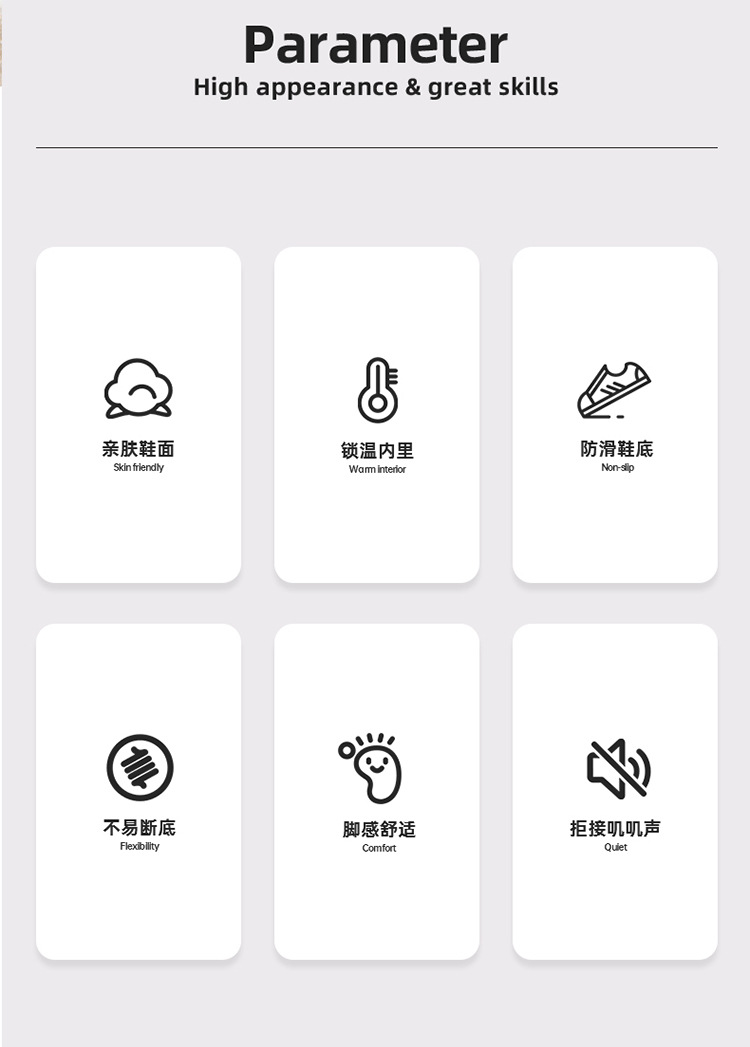 Parameter
High appearance & great skills

亲肤鞋面
Skin friendly

锁温内里
Warm interior

防滑鞋底
Non-slip

不易断底
Flexibility

脚感舒适
Comfort

拒接叽叽声
Quiet