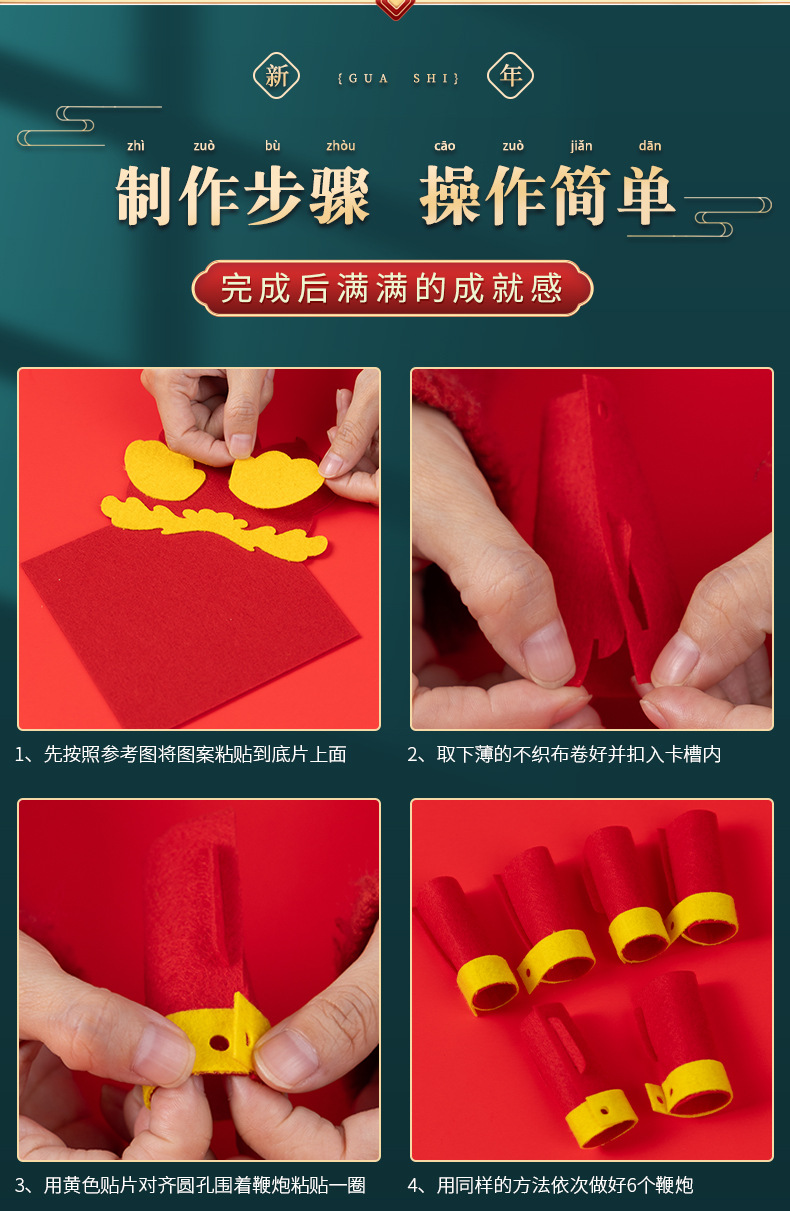 新 {GUA SHI} 年

zhì zuò bù zhòu cāo zuò jiǎn dān
制作步骤 操作简单

完成后满满的成就感

1、先按照参考图将图案粘贴到底片上面

2、取下薄的不织布卷好并扣入卡槽内

3、用黄色贴片对齐圆孔围着鞭炮粘贴一圈

4、用同样的方法依次做好6个鞭炮