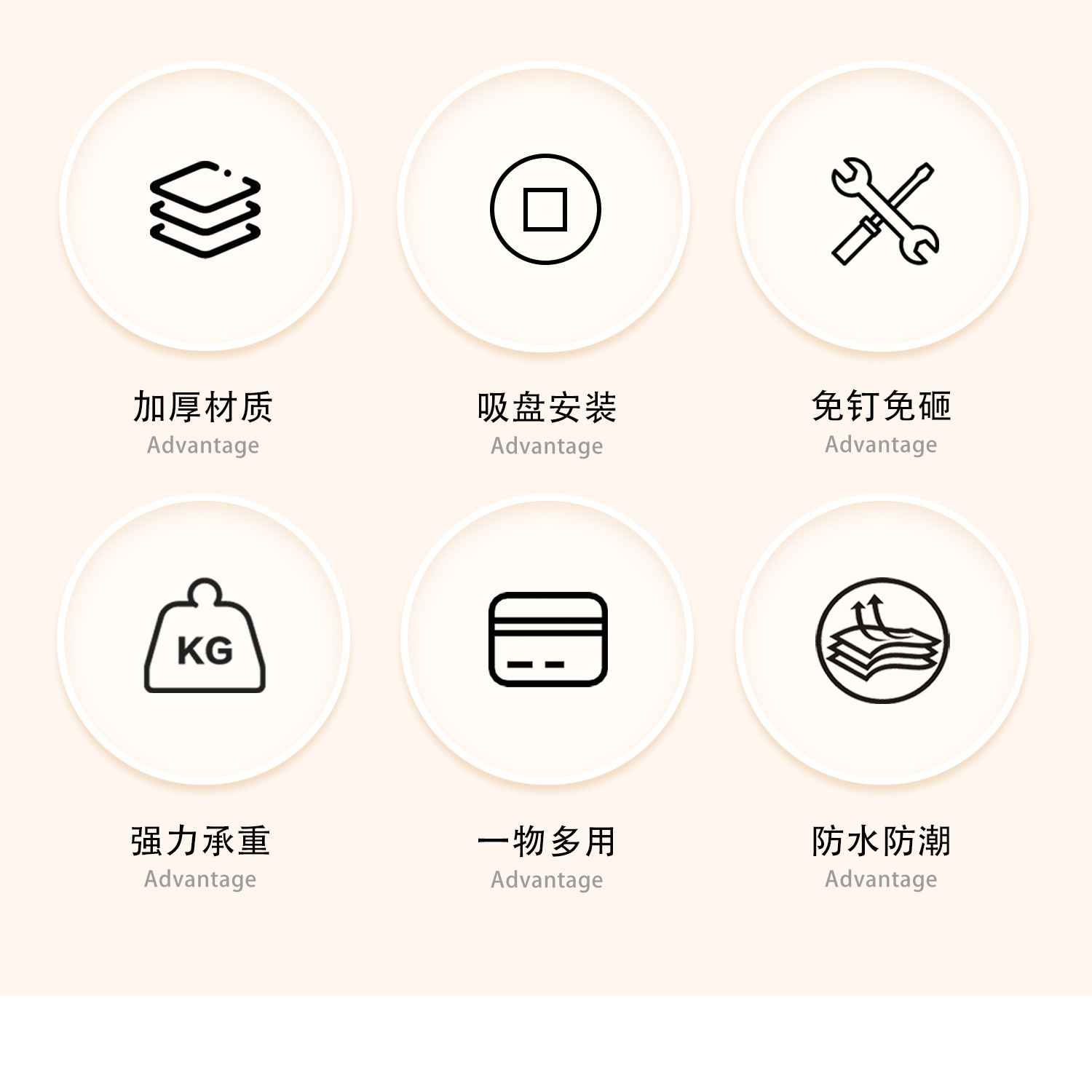 加厚材质
Advantage

吸盘安装
Advantage

免钉免砸
Advantage

KG

强力承重
Advantage

一物多用
Advantage

防水防潮
Advantage