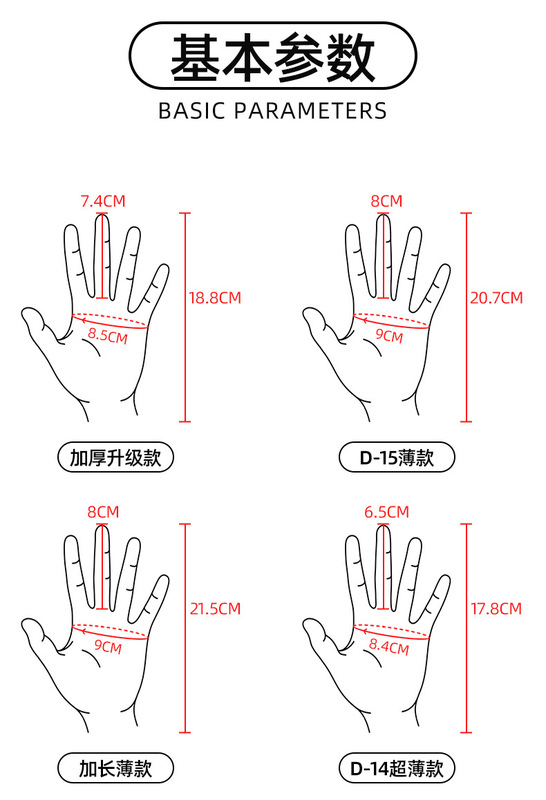 基本参数
BASIC PARAMETERS

7.4CM
18.8CM
8.5CM
加厚升级款

8CM
20.7CM
9CM
D-15薄款

8CM
21.5CM
9CM
加长薄款

6.5CM
17.8CM
8.4CM
D-14超薄款