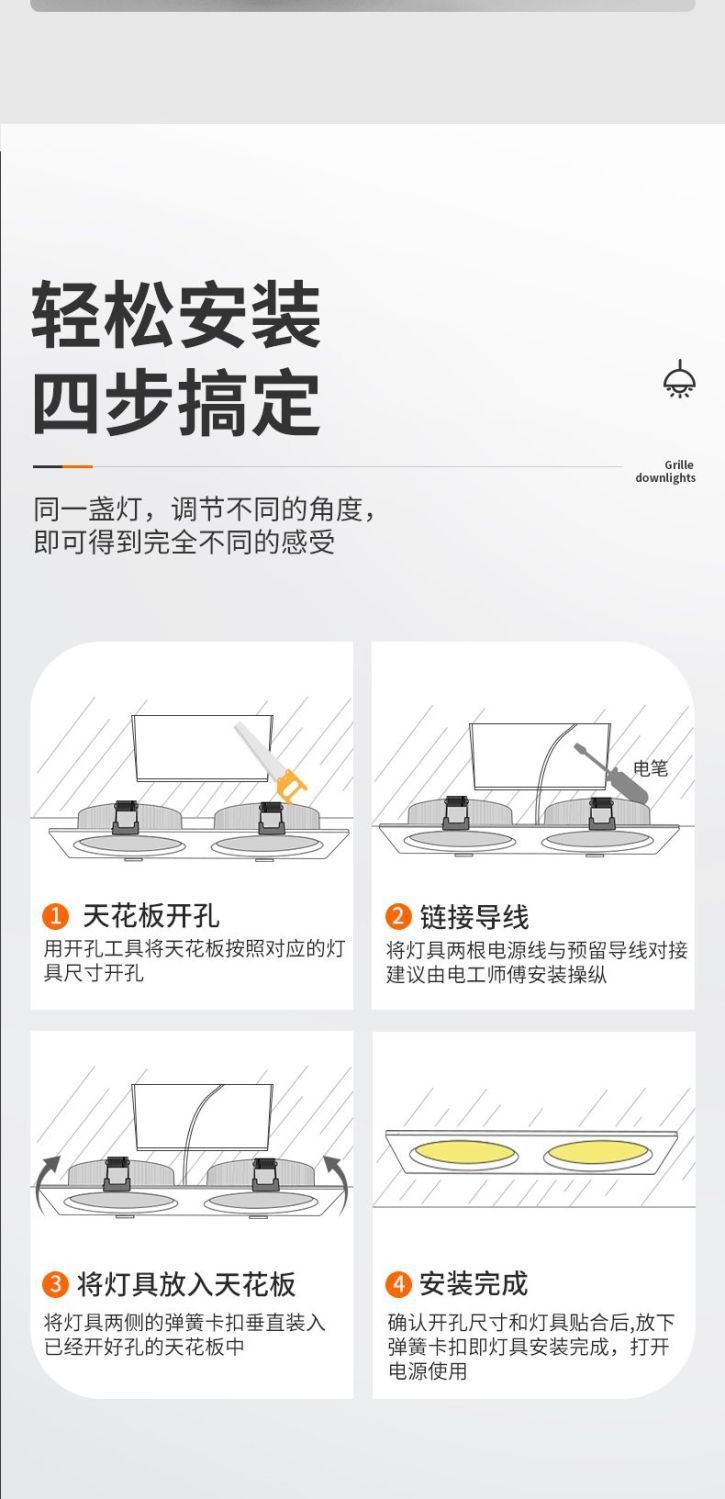 轻松安装
四步搞定

Grille downlights

同一盏灯，调节不同的角度，
即可得到完全不同的感受

电笔

1 天花板开孔
用开孔工具将天花板按照对应的灯具尺寸开孔

2 链接导线
将灯具两根电源线与预留导线对接
建议由电工师傅安装操纵

3 将灯具放入天花板
将灯具两侧的弹簧卡扣垂直装入已经开好孔的天花板中

4 安装完成
确认开孔尺寸和灯具贴合后,放下弹簧卡扣即灯具安装完成，打开电源使用