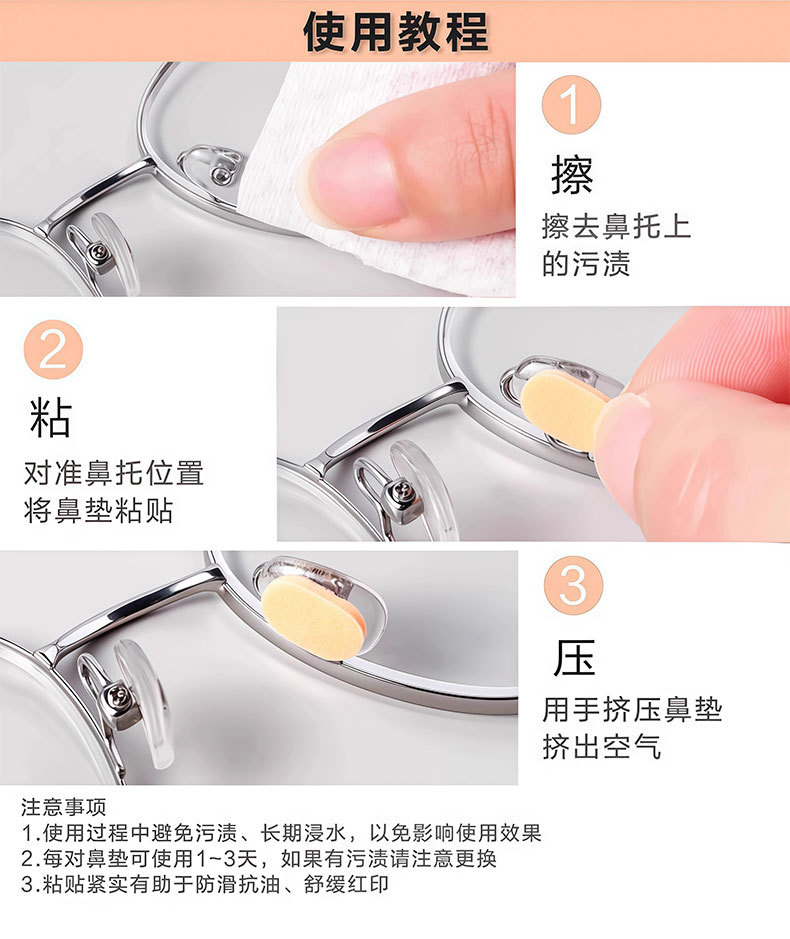 使用教程

1

擦

擦去鼻托上的污渍

2

粘

对准鼻托位置将鼻垫粘贴

3

压

用手挤压鼻垫挤出空气

注意事项
1.使用过程中避免污渍、长期浸水，以免影响使用效果
2.每对鼻垫可使用1~3天，如果有污渍请注意更换
3.粘贴紧实有助于防滑抗油、舒缓红印