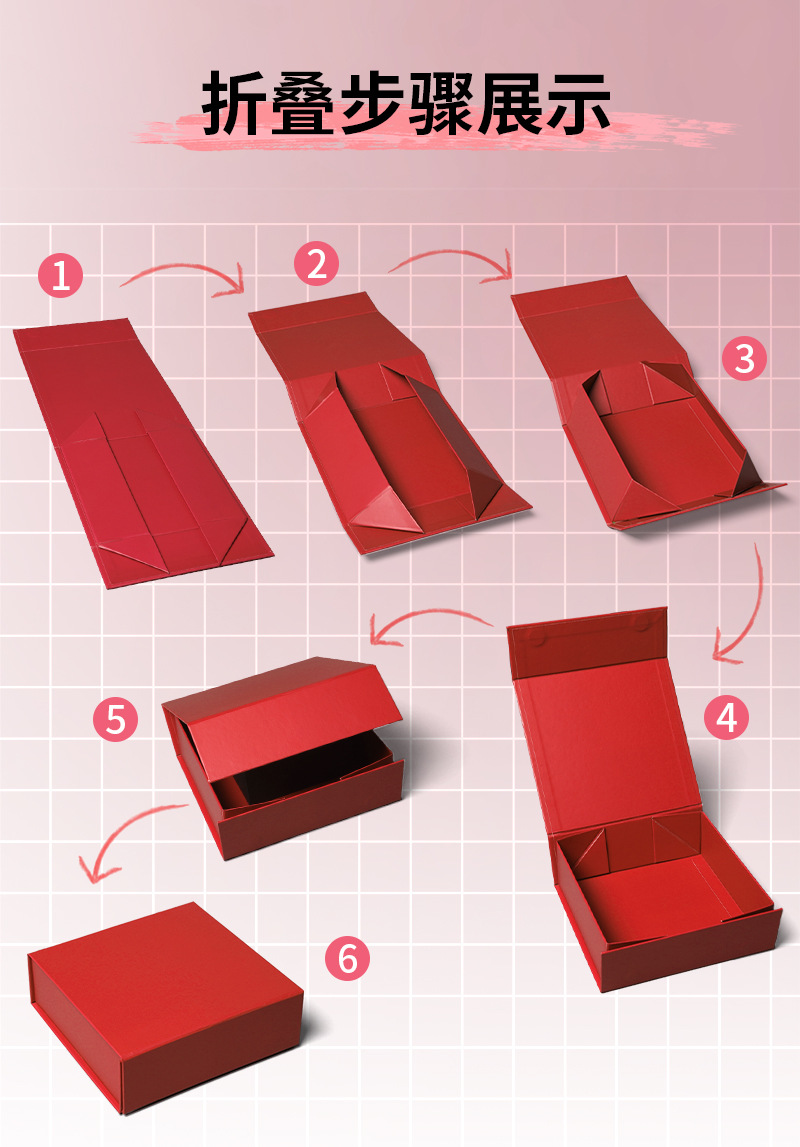 折叠步骤展示

1

2

3

4

5

6