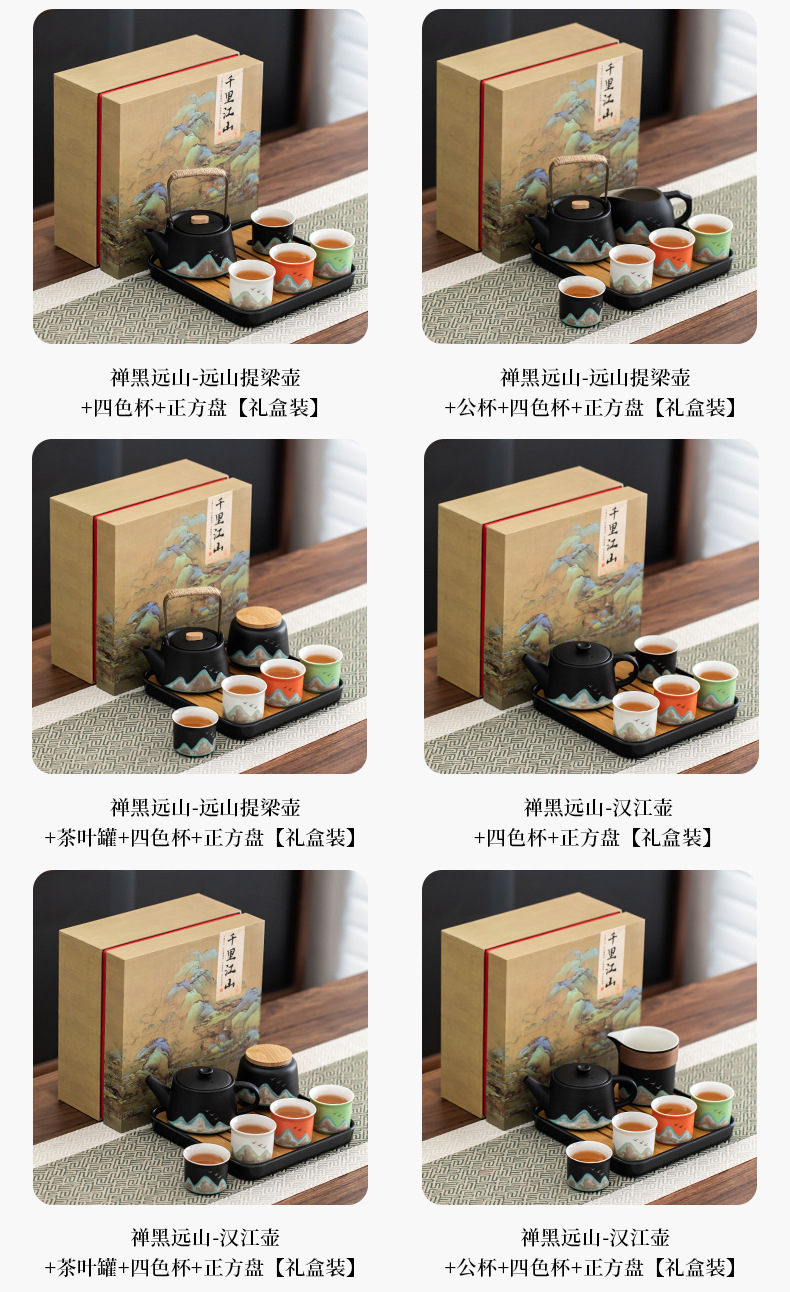 千里江山

禅黑远山-远山提梁壶
+四色杯+正方盘【礼盒装】

千里江山

禅黑远山-远山提梁壶
+公杯+四色杯+正方盘【礼盒装】

千里江山

禅黑远山-远山提梁壶
+茶叶罐+四色杯+正方盘【礼盒装】

千里江山

禅黑远山-汉江壶
+四色杯+正方盘【礼盒装】

千里江山

禅黑远山-汉江壶
+茶叶罐+四色杯+正方盘【礼盒装】

千里江山

禅黑远山-汉江壶
+公杯+四色杯+正方盘【礼盒装】