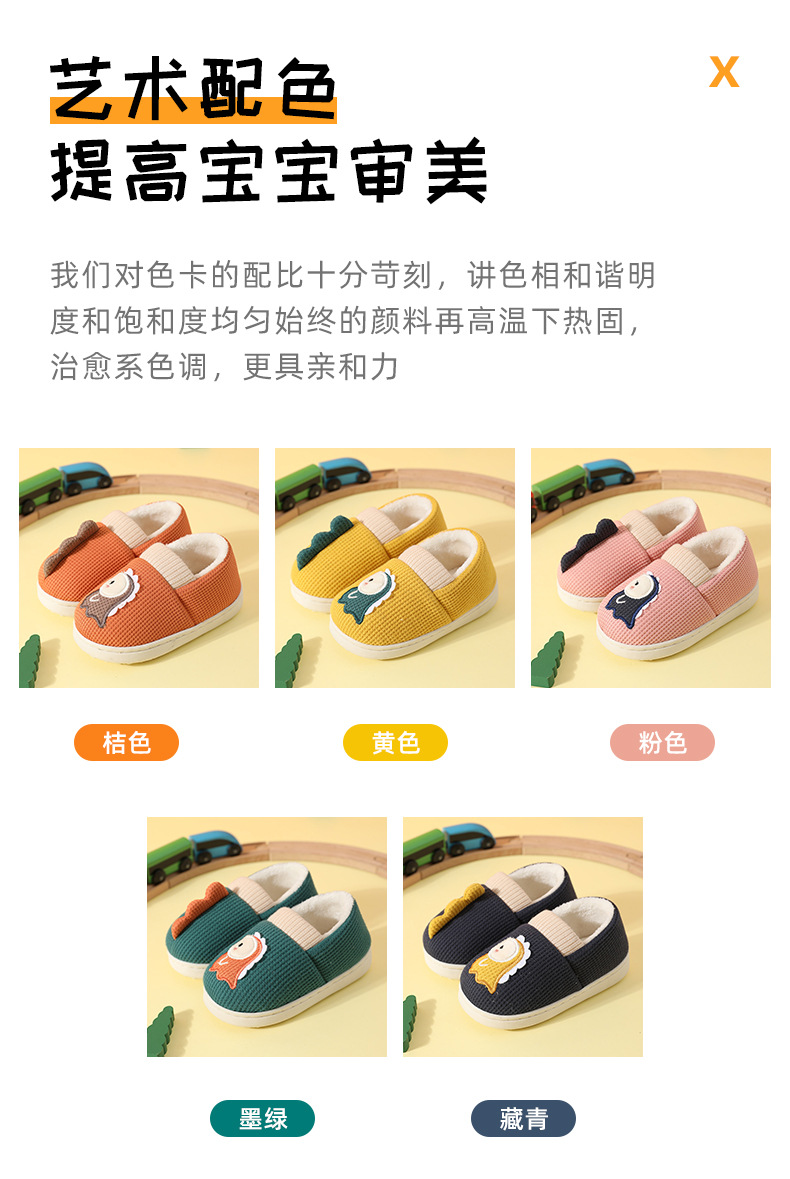 艺术配色
提高宝宝审美

X

我们对色卡的配比十分苛刻，讲色相和谐明度和饱和度均匀始终的颜料再高温下热固，治愈系色调，更具亲和力

桔色

黄色

粉色

墨绿

藏青