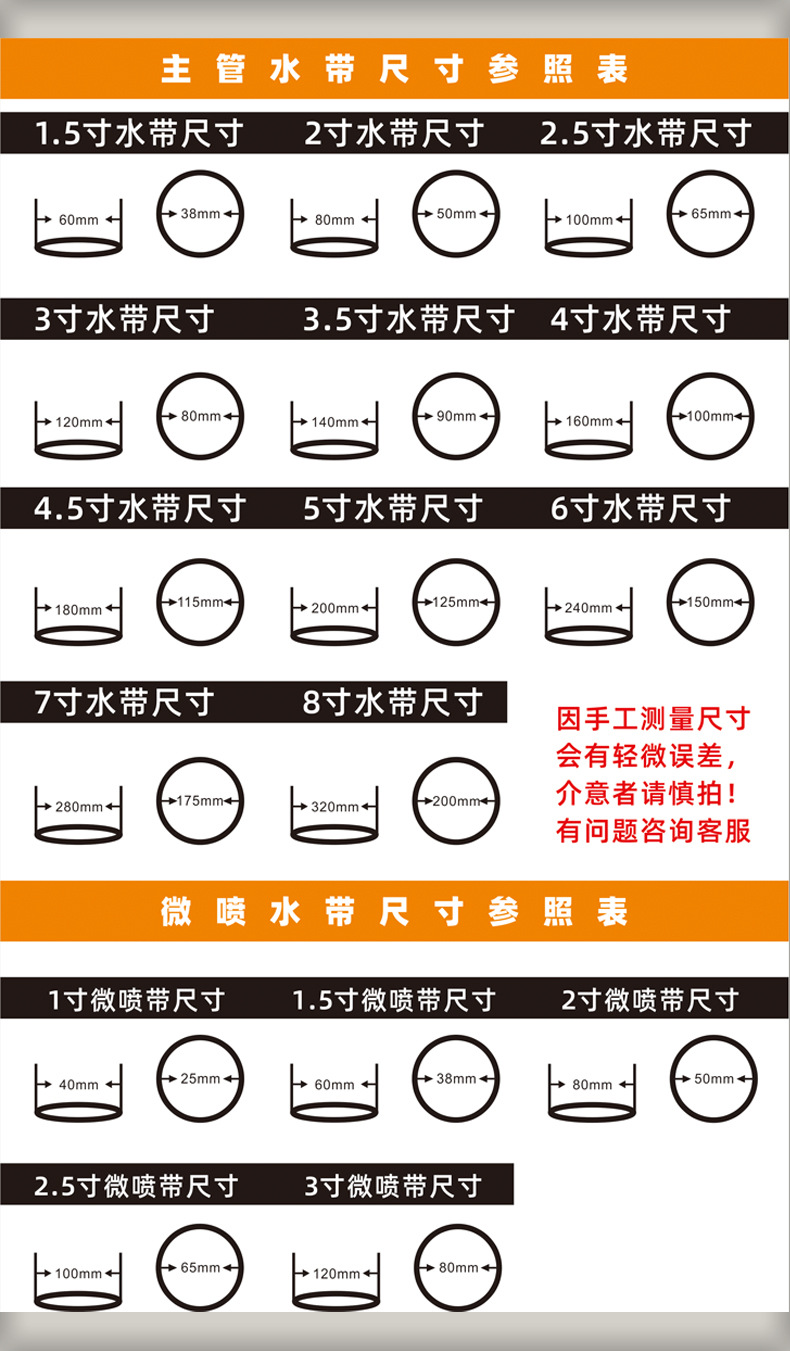 主管水带尺寸参照表

1.5寸水带尺寸
60mm
38mm

2寸水带尺寸
80mm
50mm

2.5寸水带尺寸
100mm
65mm

3寸水带尺寸
120mm
80mm

3.5寸水带尺寸
140mm
90mm

4寸水带尺寸
160mm
100mm

4.5寸水带尺寸
180mm
115mm

5寸水带尺寸
200mm
125mm

6寸水带尺寸
240mm
150mm

7寸水带尺寸
280mm
175mm

8寸水带尺寸
320mm
200mm

因手工测量尺寸会有轻微误差，介意者请慎拍！有问题咨询客服

微喷水带尺寸参照表

1寸微喷带尺寸
40mm
25mm

1.5寸微喷带尺寸
60mm
38mm

2寸微喷带尺寸
80mm
50mm

2.5寸微喷带尺寸
100mm
65mm

3寸微喷带尺寸
120mm
80mm