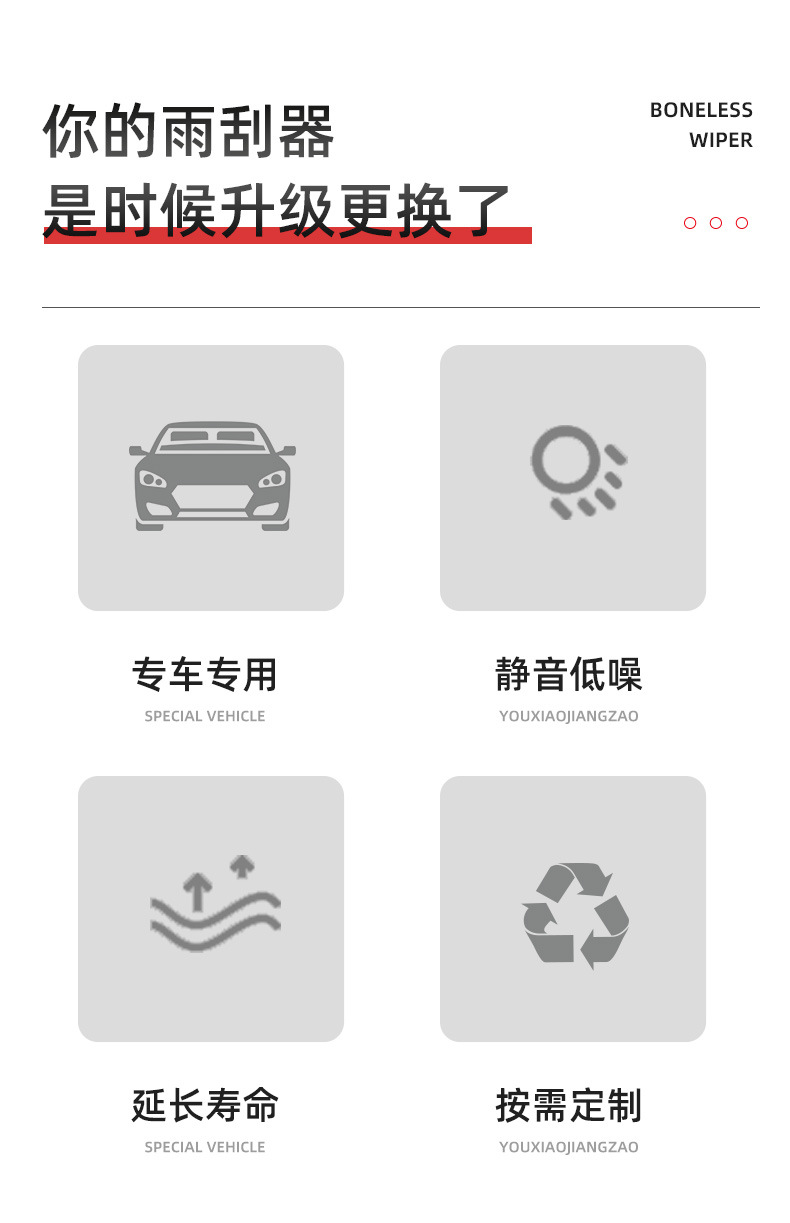 你的雨刮器
是时候升级更换了

BONELESS
WIPER

专车专用
SPECIAL VEHICLE

静音低噪
YOUXIAOJIANGZAO

延长寿命
SPECIAL VEHICLE

按需定制
YOUXIAOJIANGZAO