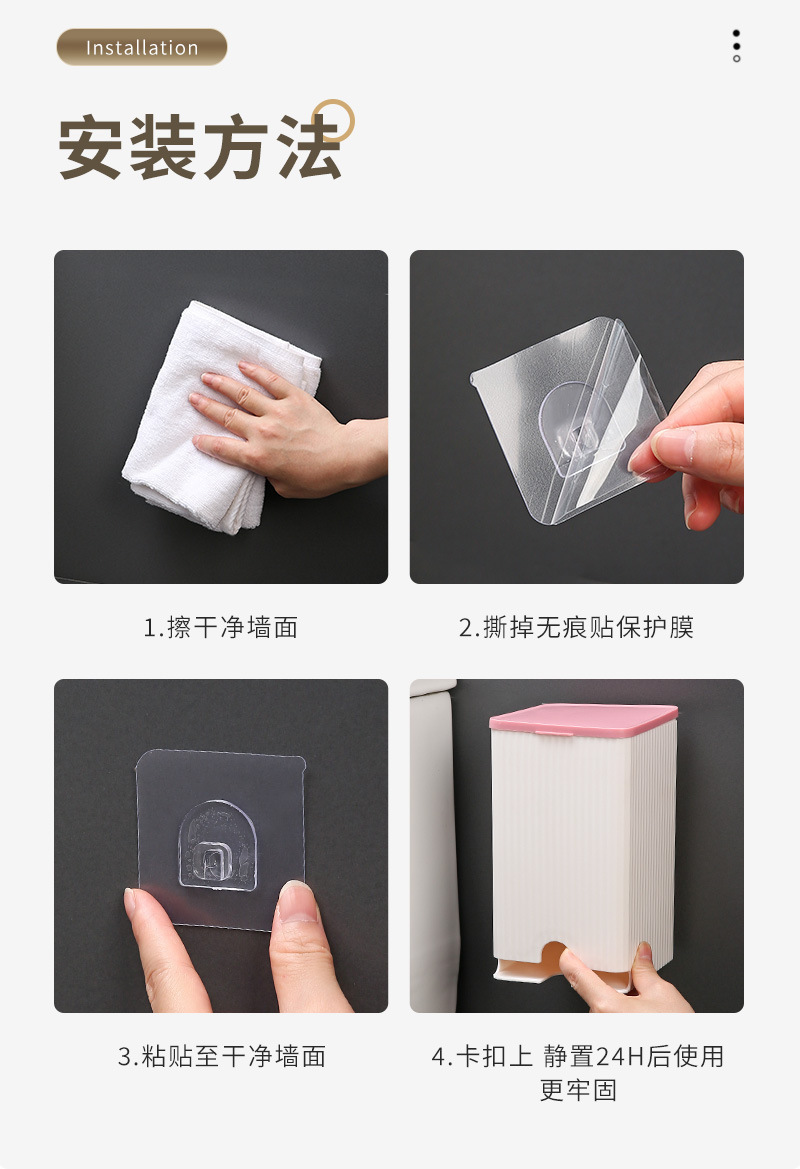 Installation

安装方法

1.擦干净墙面

2.撕掉无痕贴保护膜

3.粘贴至干净墙面

4.卡扣上 静置24H后使用更牢固